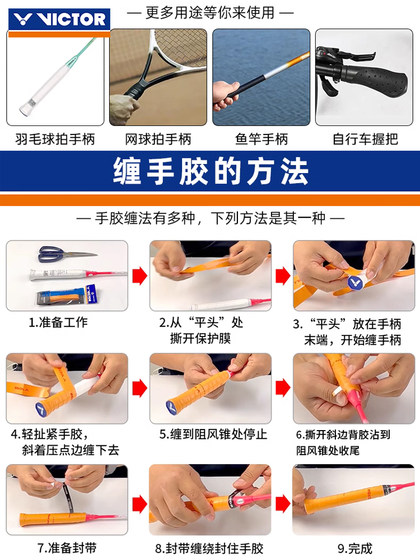 VICTOR

— 更多用途等你来使用 —

羽毛球拍手柄

网球拍手柄

鱼竿手柄

自行车握把

缠手胶的方法

— 手胶缠法有多种，下列方法是其一种 —

1.准备工作

2.从“平头”处撕开保护膜

3.“平头”放在手柄末端，开始缠手柄

4.轻扯紧手胶，斜着压点边缠下去

5.缠到阻风锥处停止

6.撕开斜边背胶沾到阻风锥处收尾

7.准备封带

8.封带缠绕封住手胶

9.完成