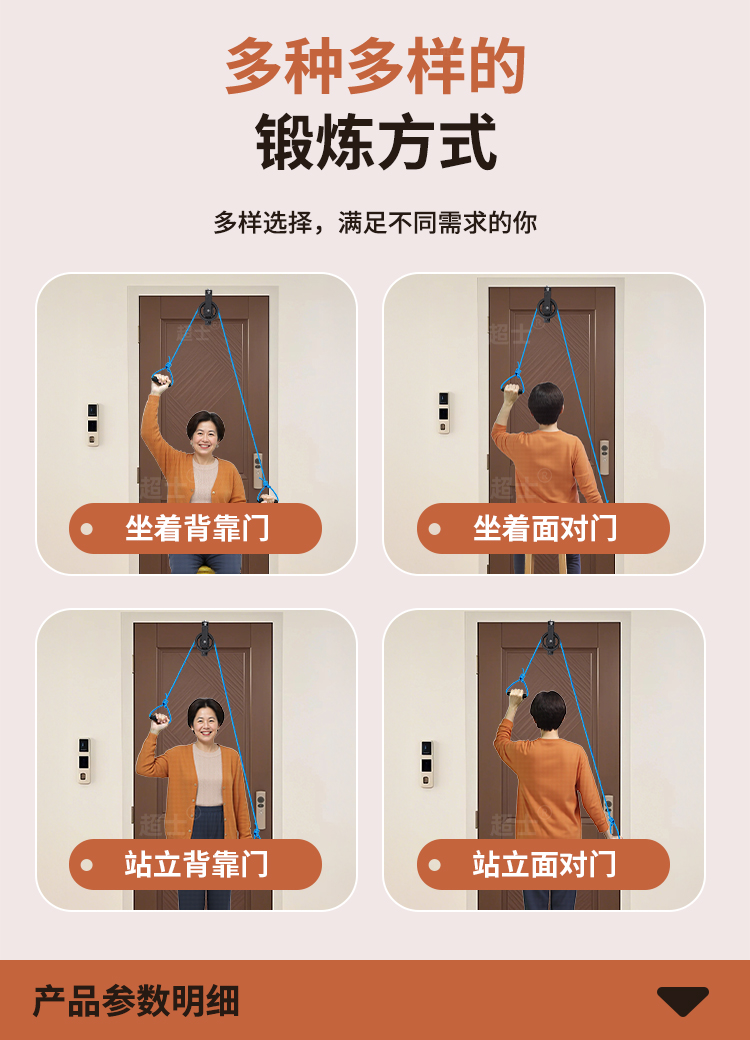 多种多样的
锻炼方式

多样选择，满足不同需求的你

坐着背靠门

坐着面对门

站立背靠门

站立面对门

产品参数明细