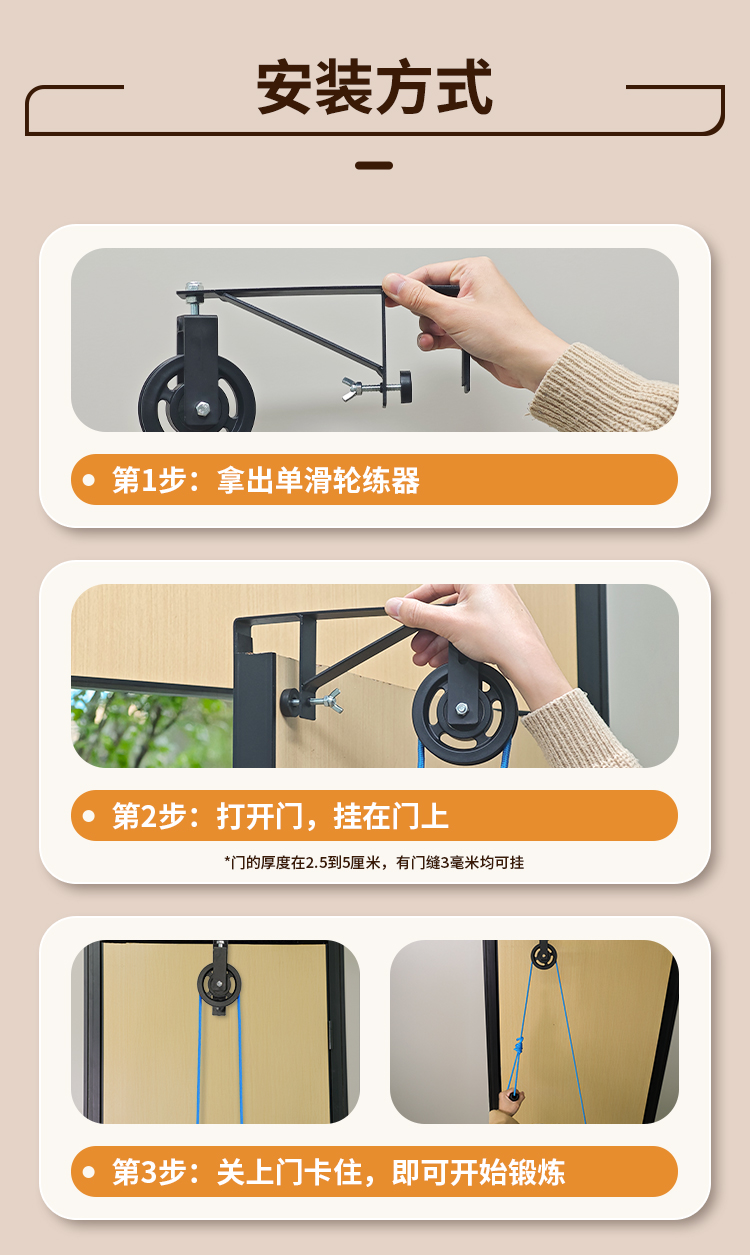 安装方式

第1步：拿出单滑轮练器

第2步：打开门，挂在门上

*门的厚度在2.5到5厘米，有门缝3毫米均可挂

第3步：关上门卡住，即可开始锻炼