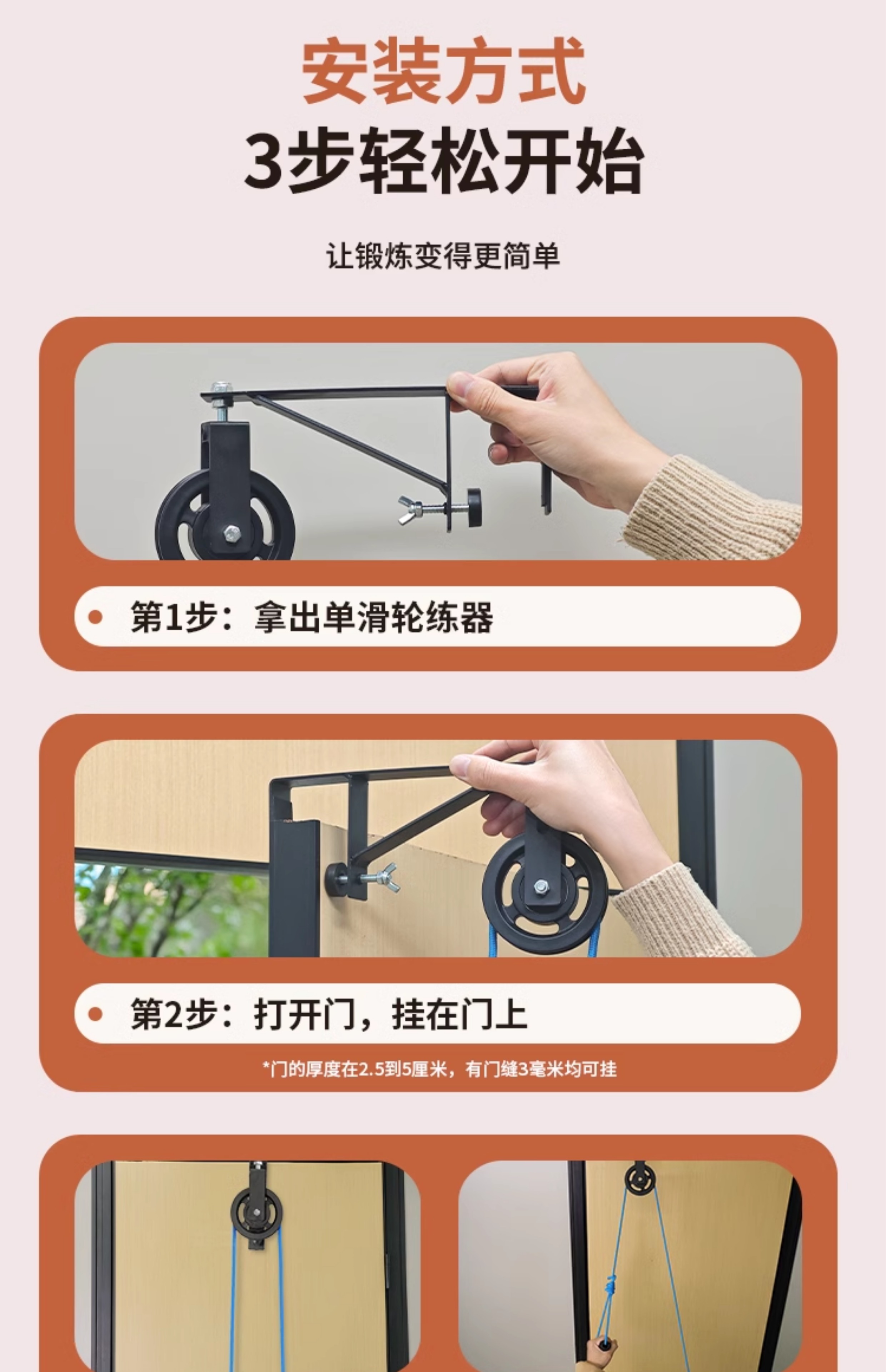 安装方式
3步轻松开始

让锻炼变得更简单

第1步：拿出单滑轮练器

第2步：打开门，挂在门上

*门的厚度在2.5到5厘米，有门缝3毫米均可挂