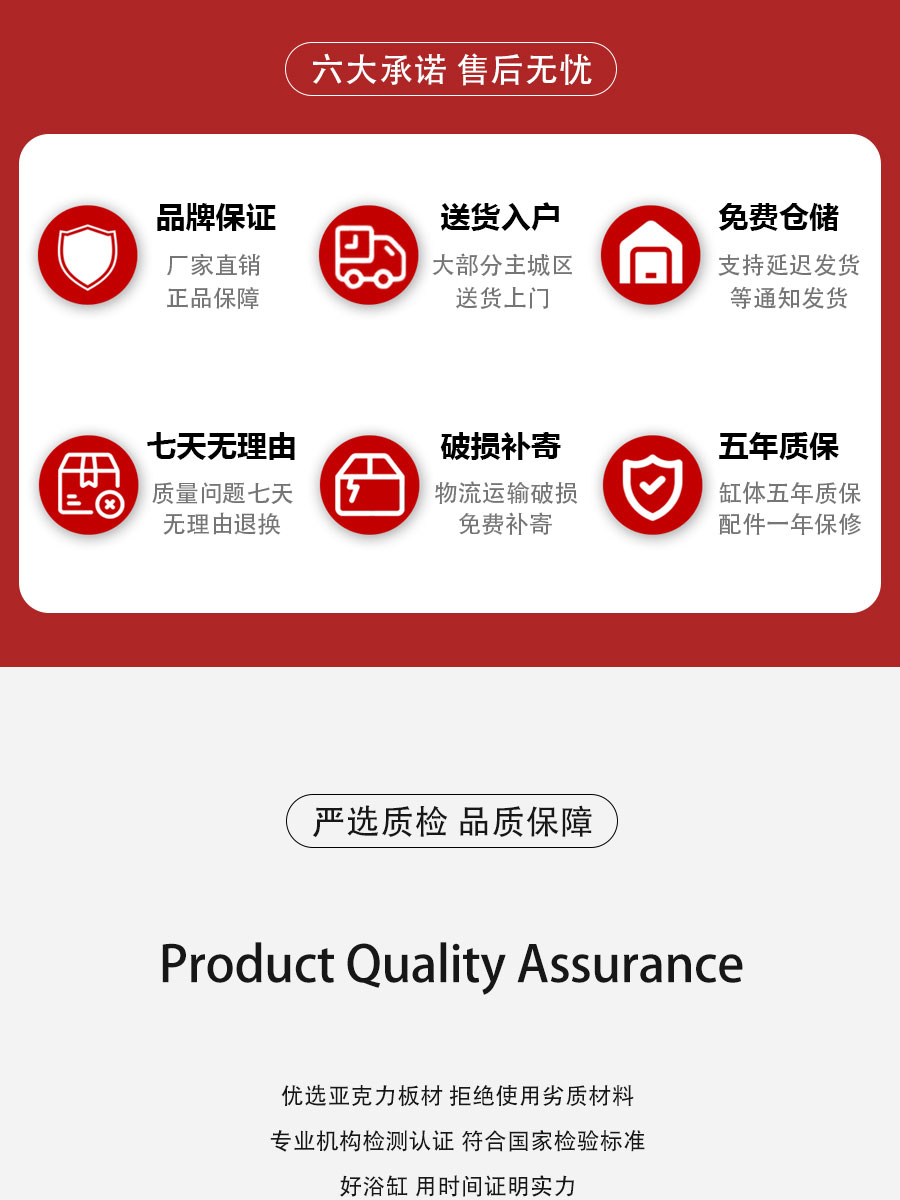 六大承诺 售后无忧

品牌保证
厂家直销
正品保障

送货入户
大部分主城区
送货上门

免费仓储
支持延迟发货
等通知发货

七天无理由
质量问题七天
无理由退换

破损补寄
物流运输破损
免费补寄

五年质保
缸体五年质保
配件一年保修

严选质检 品质保障

Product Quality Assurance

优选亚克力板材 拒绝使用劣质材料

专业机构检测认证 符合国家检验标准

好浴缸 用时间证明实力