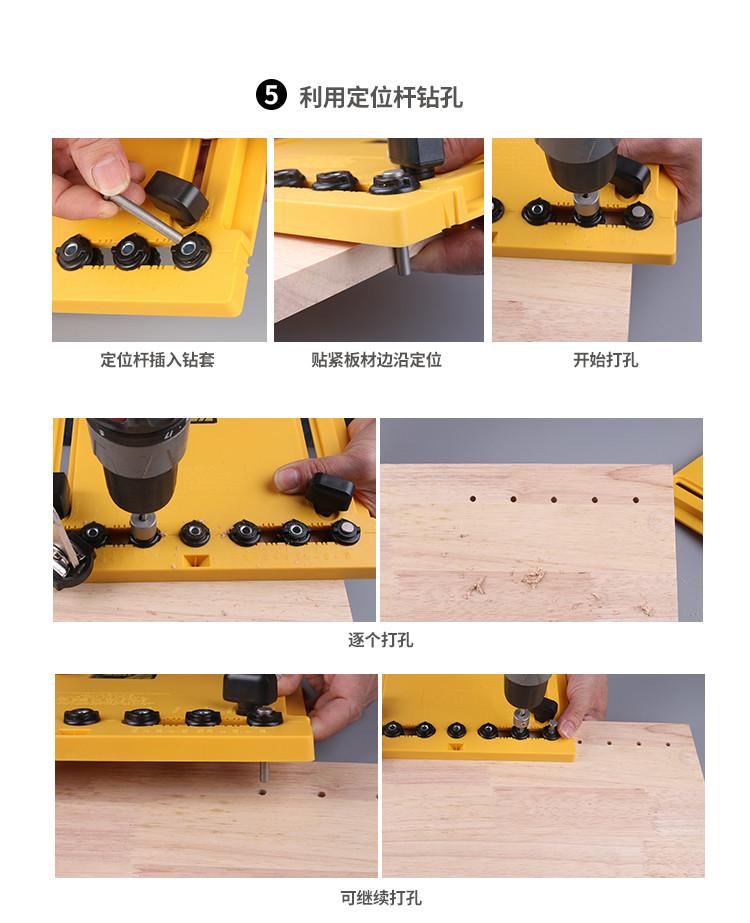 5 利用定位杆钻孔

定位杆插入钻套

贴紧板材边沿定位

开始打孔

逐个打孔

可继续打孔