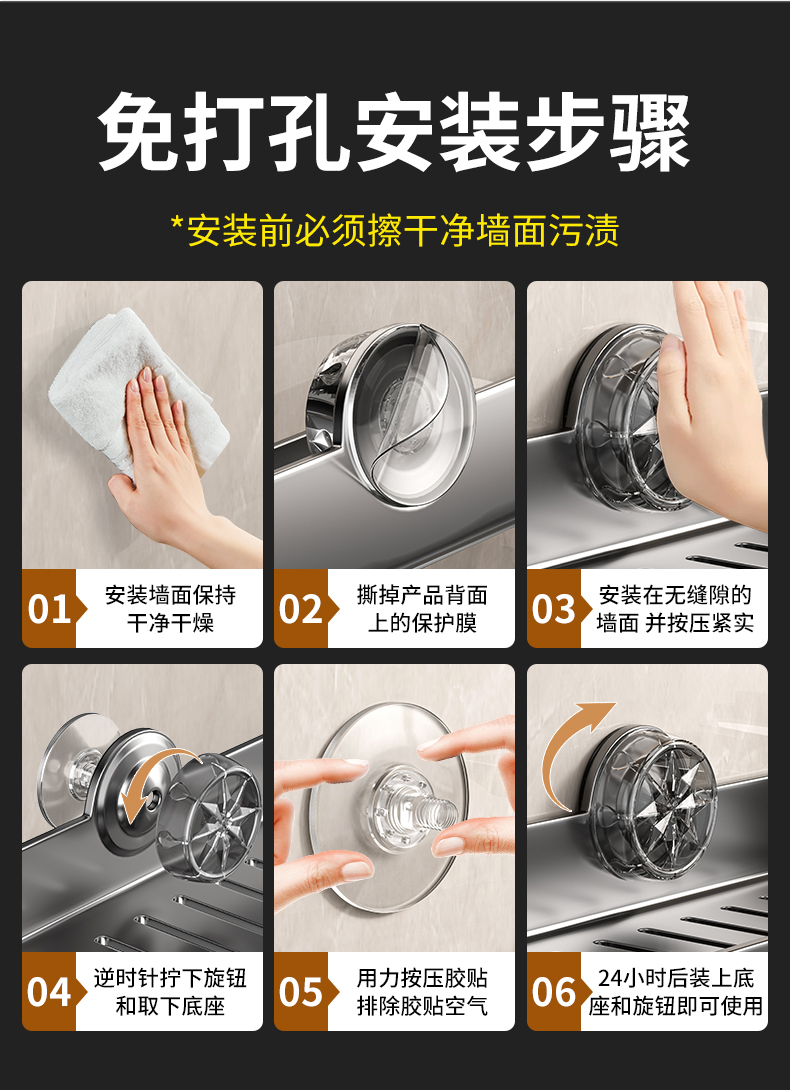 免打孔安装步骤

*安装前必须擦干净墙面污渍

01 安装墙面保持干净干燥

02 撕掉产品背面上的保护膜

03 安装在无缝隙的墙面 并按压紧实

04 逆时针拧下旋钮和取下底座

05 用力按压胶贴排除胶贴空气

06 24小时后装上底座和旋钮即可使用