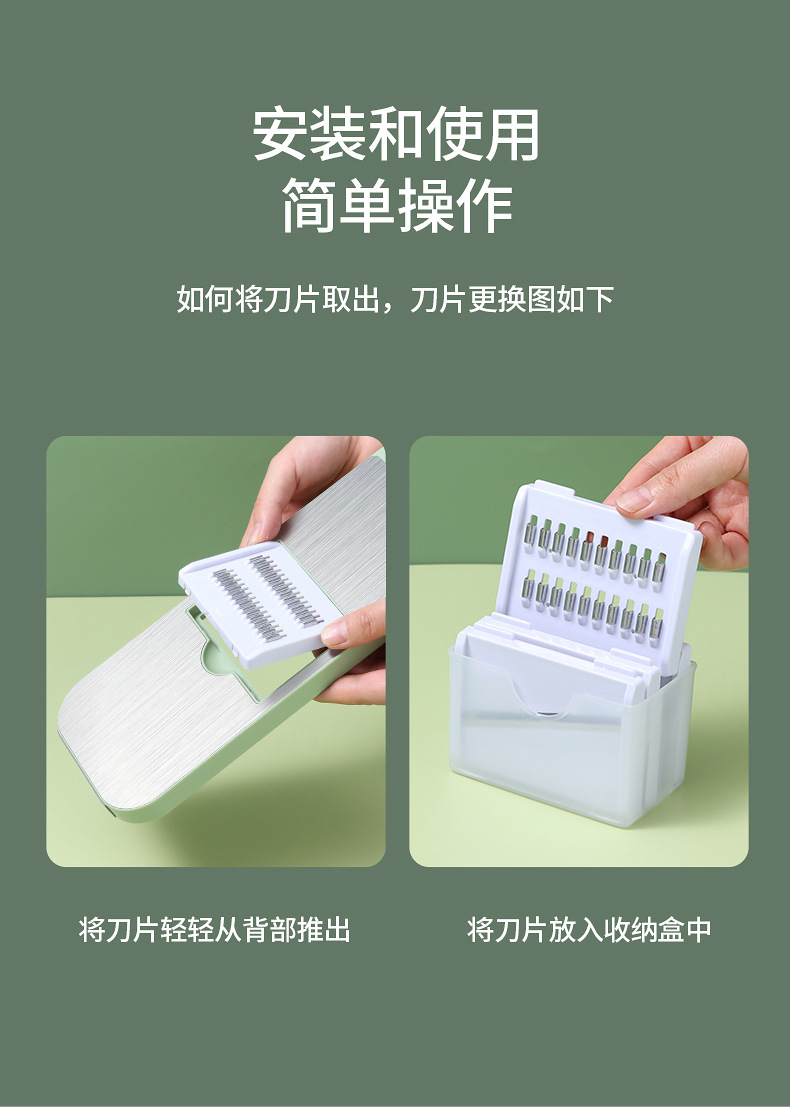 安装和使用
简单操作

如何将刀片取出，刀片更换图如下

将刀片轻轻从背部推出

将刀片放入收纳盒中