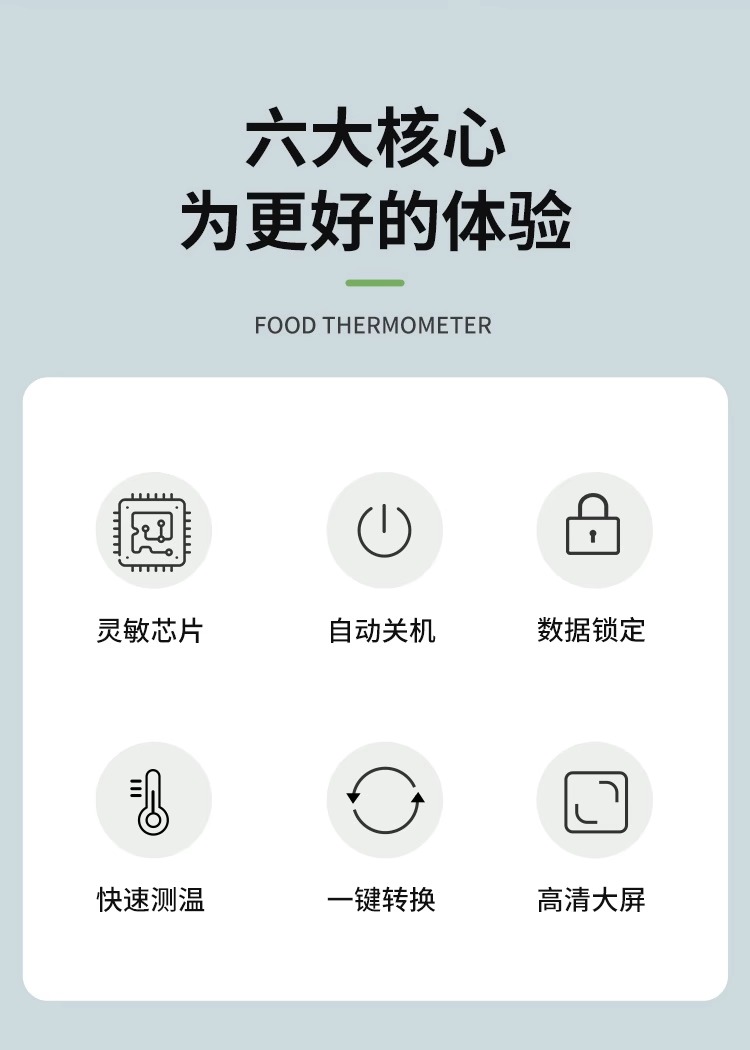 六大核心
为更好的体验

FOOD THERMOMETER

灵敏芯片

自动关机

数据锁定

快速测温

一键转换

高清大屏