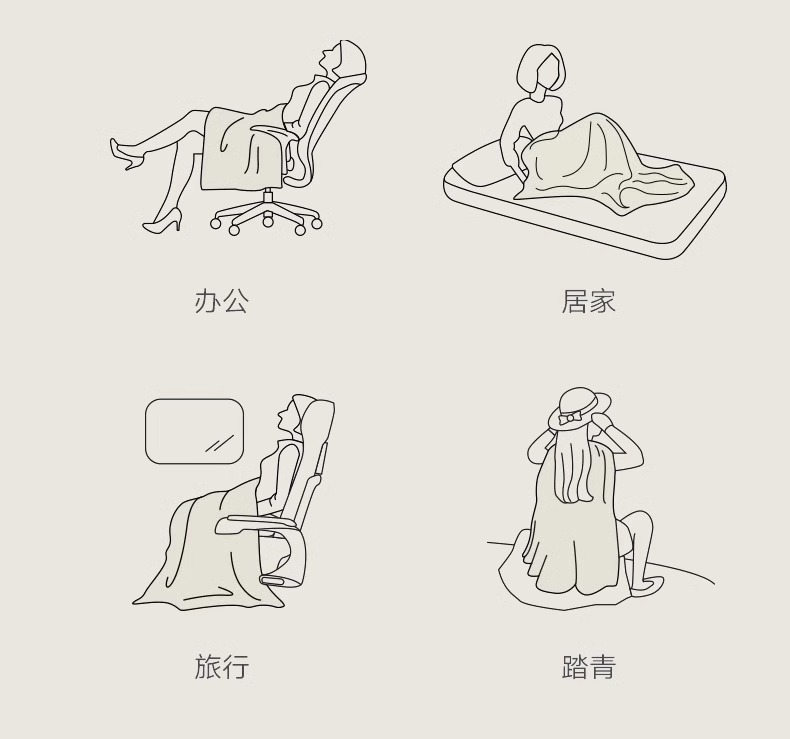 办公

居家

旅行

踏青