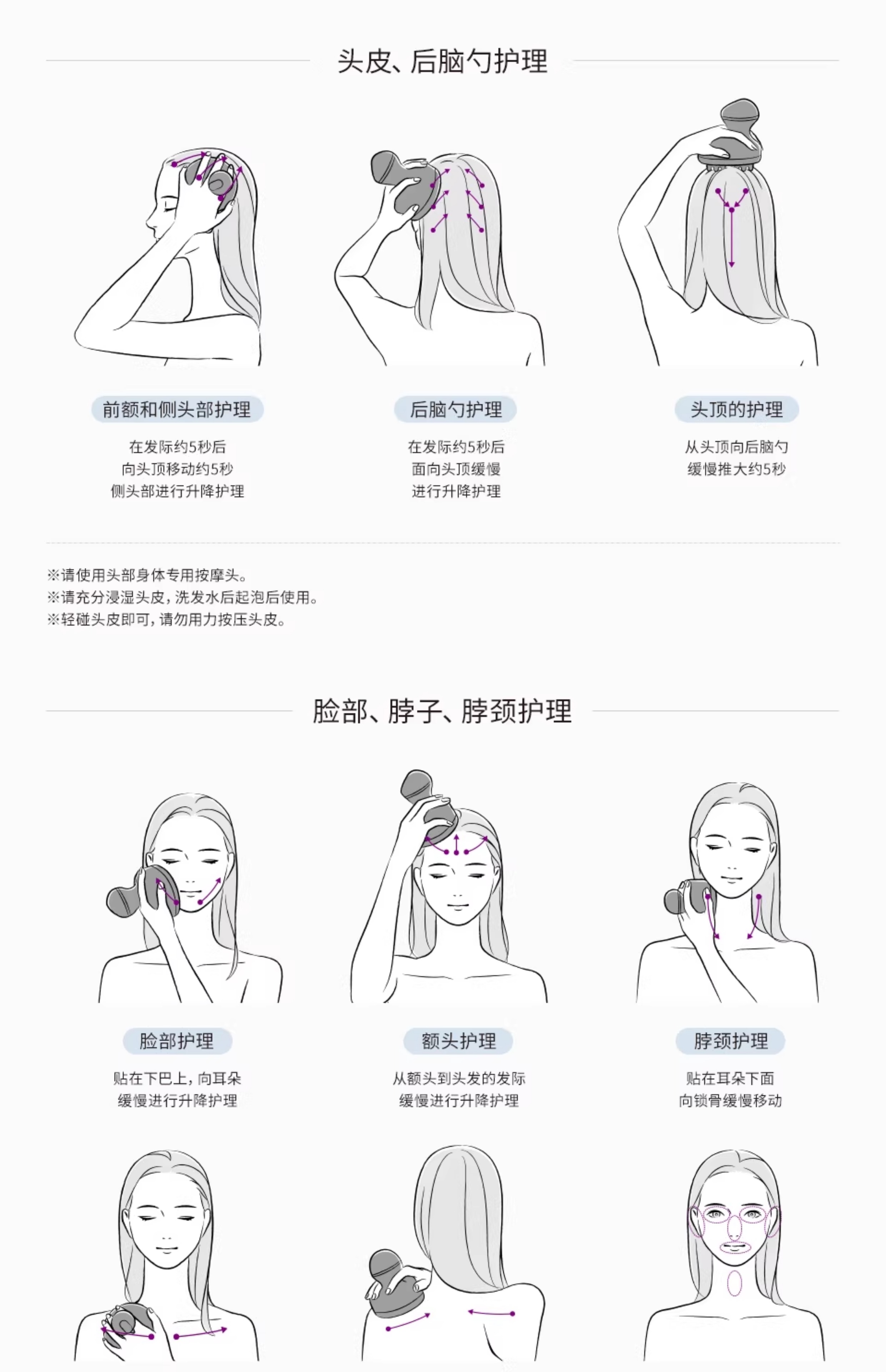 头皮、后脑勺护理

前额和侧头部护理

在发际约5秒后
向头顶移动约5秒
侧头部进行升降护理

后脑勺护理

在发际约5秒后
面向头顶缓慢
进行升降护理

头顶的护理

从头顶向后脑勺
缓慢推大约5秒

※请使用头部身体专用按摩头。
※请充分浸湿头皮，洗发水后起泡后使用。
※轻碰头皮即可，请勿用力按压头皮。

脸部、脖子、脖颈护理

脸部护理

贴在下巴上，向耳朵
缓慢进行升降护理

额头护理

从额头到头发的发际
缓慢进行升降护理

脖颈护理

贴在耳朵下面
向锁骨缓慢移动