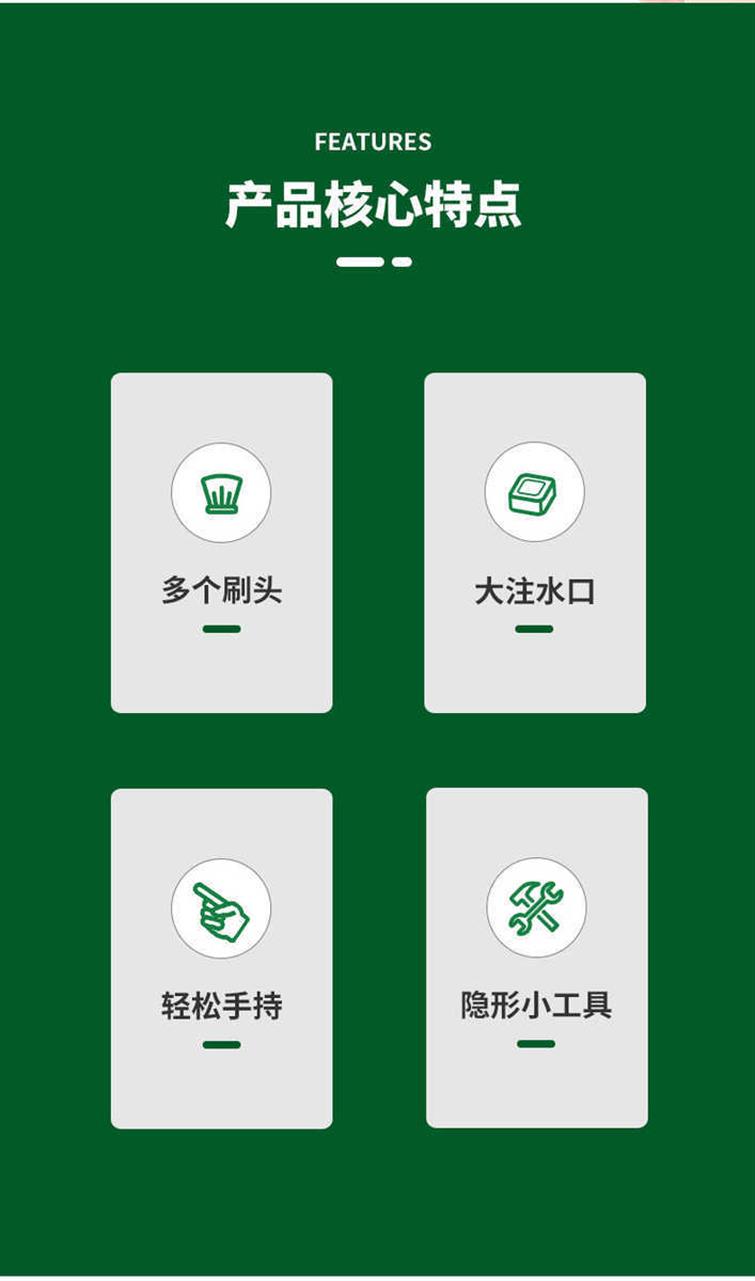 FEATURES

产品核心特点

多个刷头

大注水口

轻松手持

隐形小工具