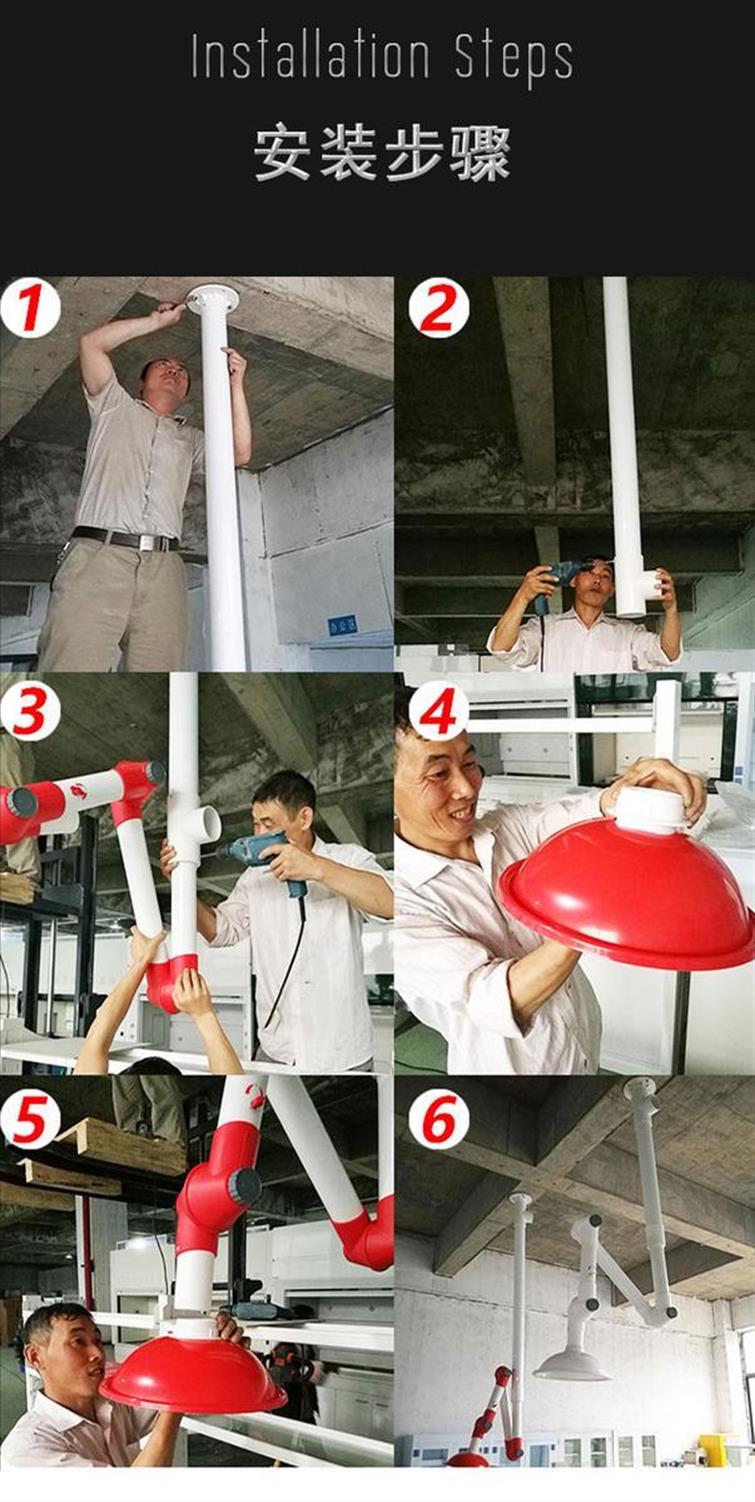 Installation Steps

安装步骤

1

2

3

4

5

6