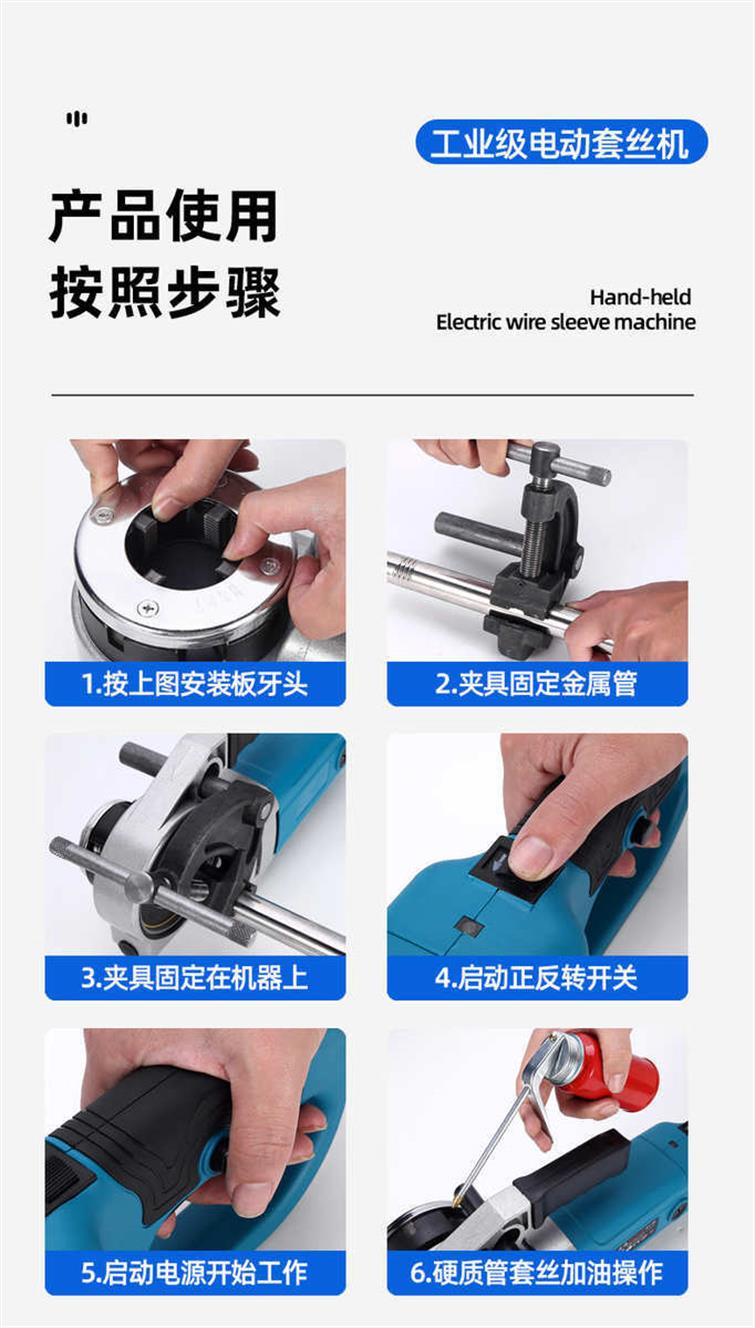 工业级电动套丝机

产品使用
按照步骤

Hand-held
Electric wire sleeve machine

1.按上图安装板牙头

2.夹具固定金属管

3.夹具固定在机器上

4.启动正反转开关

5.启动电源开始工作

6.硬质管套丝加油操作