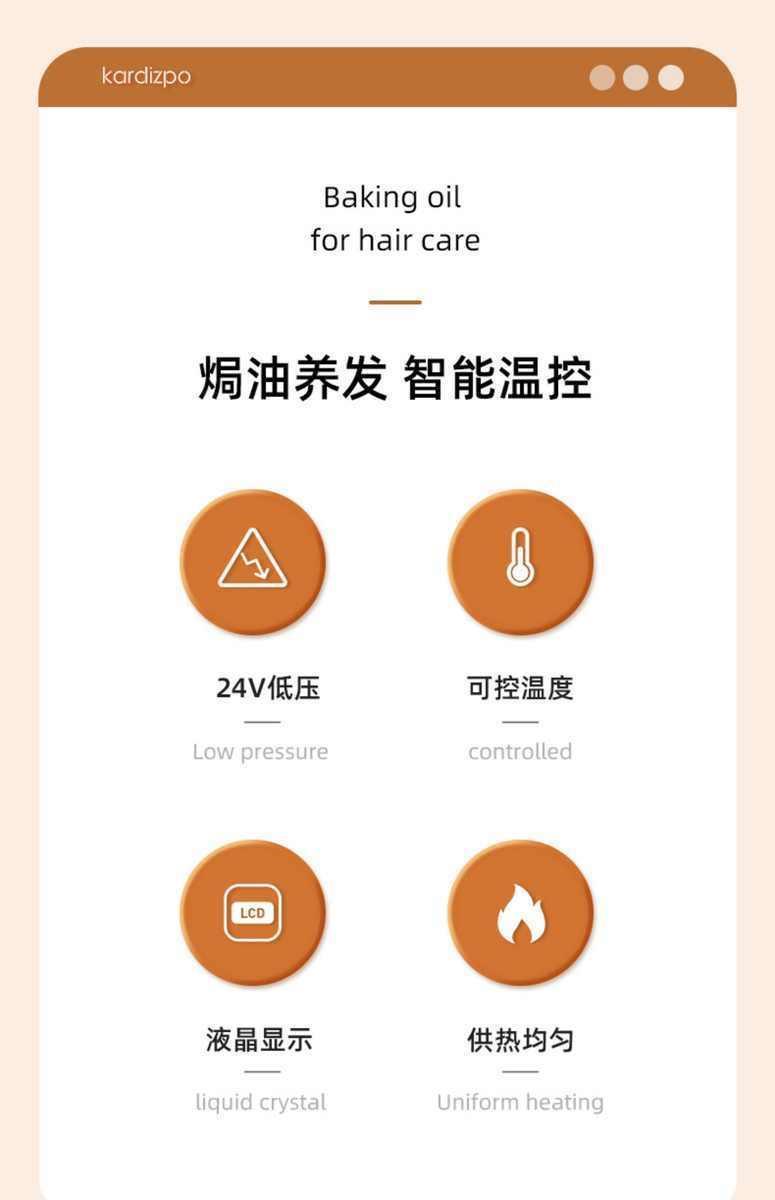 kardizpo

Baking oil
for hair care

焗油养发 智能温控

24V低压
Low pressure

可控温度
controlled

LCD

液晶显示
liquid crystal

供热均匀
Uniform heating