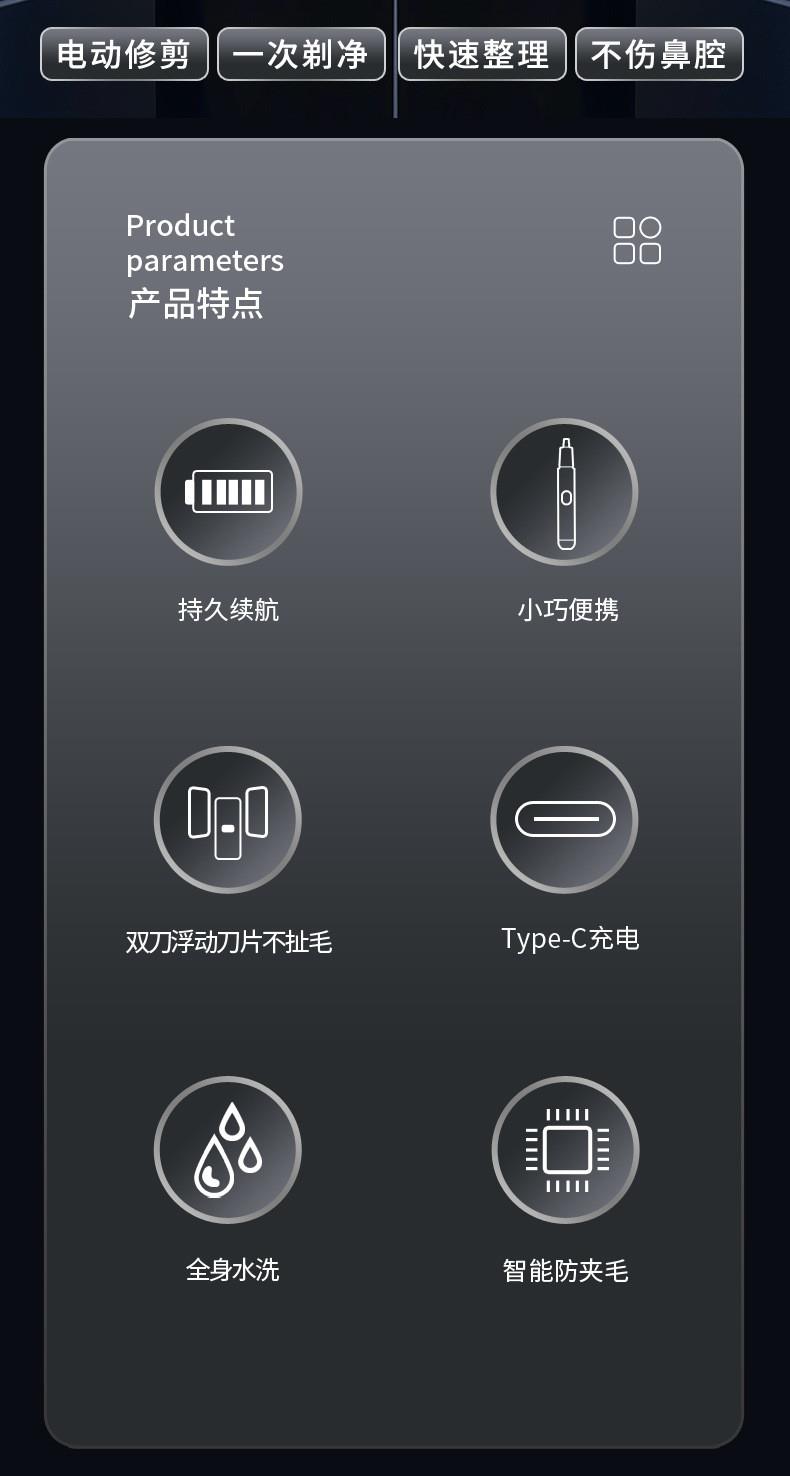 电动修剪 一次剃净 快速整理 不伤鼻腔

Product parameters
产品特点

持久续航

小巧便携

双刀浮动刀片不扯毛

Type-C充电

全身水洗

智能防夹毛