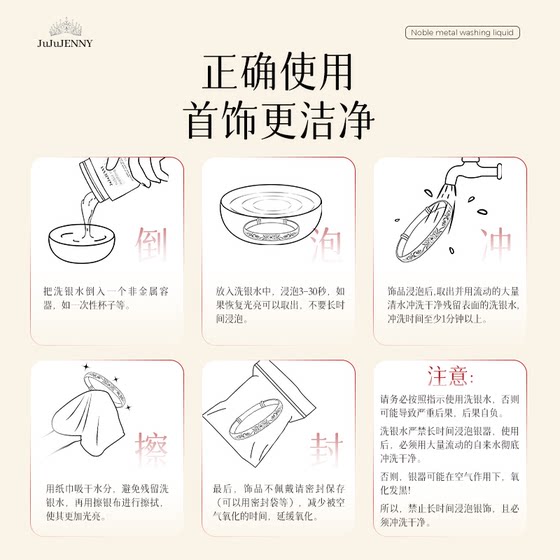 JuJuJENNY

Noble metal washing liquid

正确使用
首饰更洁净

倒

把洗银水倒入一个非金属容器，如一次性杯子等。

泡

放入洗银水中，浸泡3-30秒，如果恢复光亮可以取出，不要长时间浸泡。

冲

饰品浸泡后,取出并用流动的大量清水冲洗干净残留表面的洗银水,冲洗时间至少1分钟以上。

擦

用纸巾吸干水分，避免残留洗银水，再用擦银布进行擦拭，使其更加光亮。

封

最后，饰品不佩戴请密封保存（可以用密封袋等），减少被空气氧化的时间，延缓氧化。

注意:

请务必按照指示使用洗银水，否则可能导致严重后果，后果自负。

洗银水严禁长时间浸泡银器，使用后，必须用大量流动的自来水彻底冲洗干净。

否则，银器可能在空气作用下，氧化发黑!

所以，禁止长时间浸泡银饰，且必须冲洗干净。