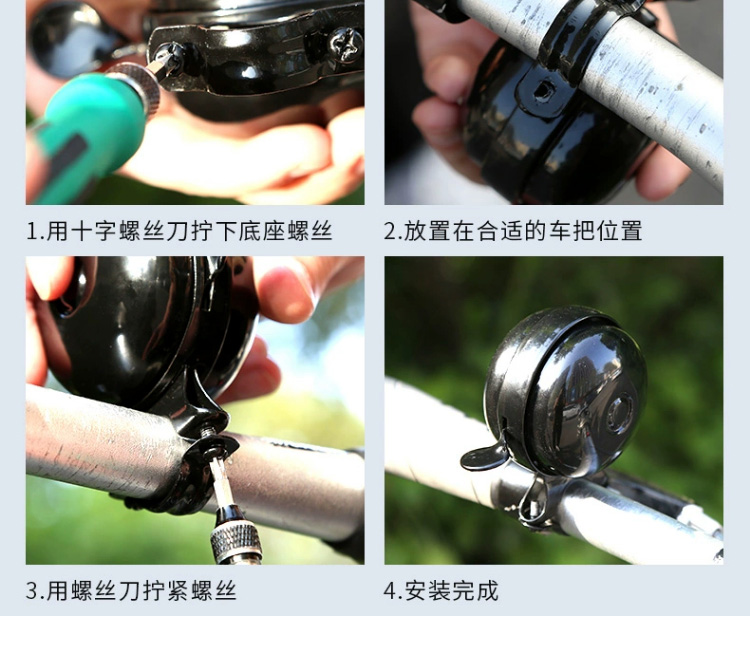 1.用十字螺丝刀拧下底座螺丝

2.放置在合适的车把位置

3.用螺丝刀拧紧螺丝

4.安装完成