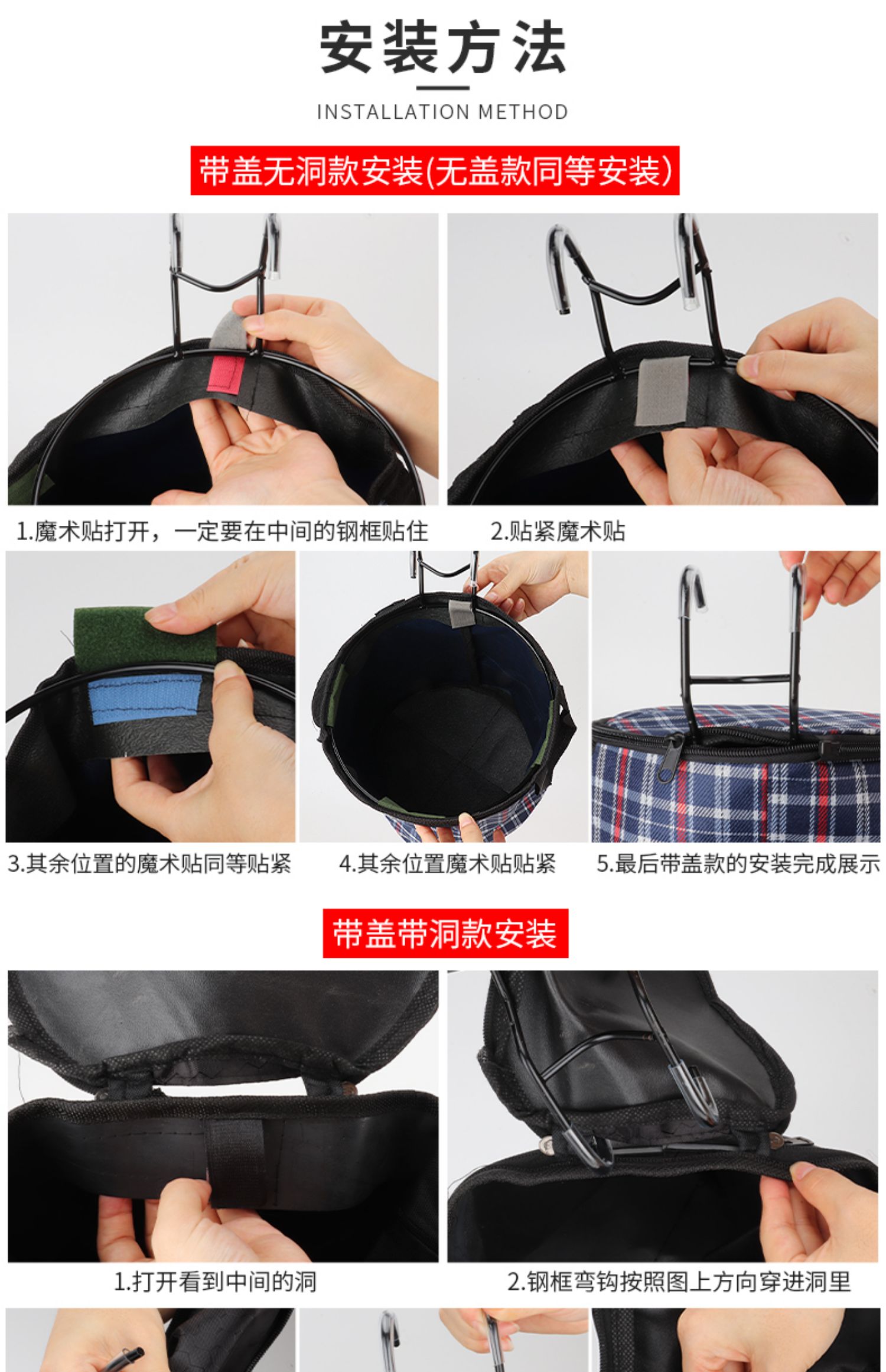 安装方法

INSTALLATION METHOD

带盖无洞款安装(无盖款同等安装)

1.魔术贴打开，一定要在中间的钢框贴住

2.贴紧魔术贴

3.其余位置的魔术贴同等贴紧

4.其余位置魔术贴贴紧

5.最后带盖款的安装完成展示

带盖带洞款安装

1.打开看到中间的洞

2.钢框弯钩按照图上方向穿进洞里