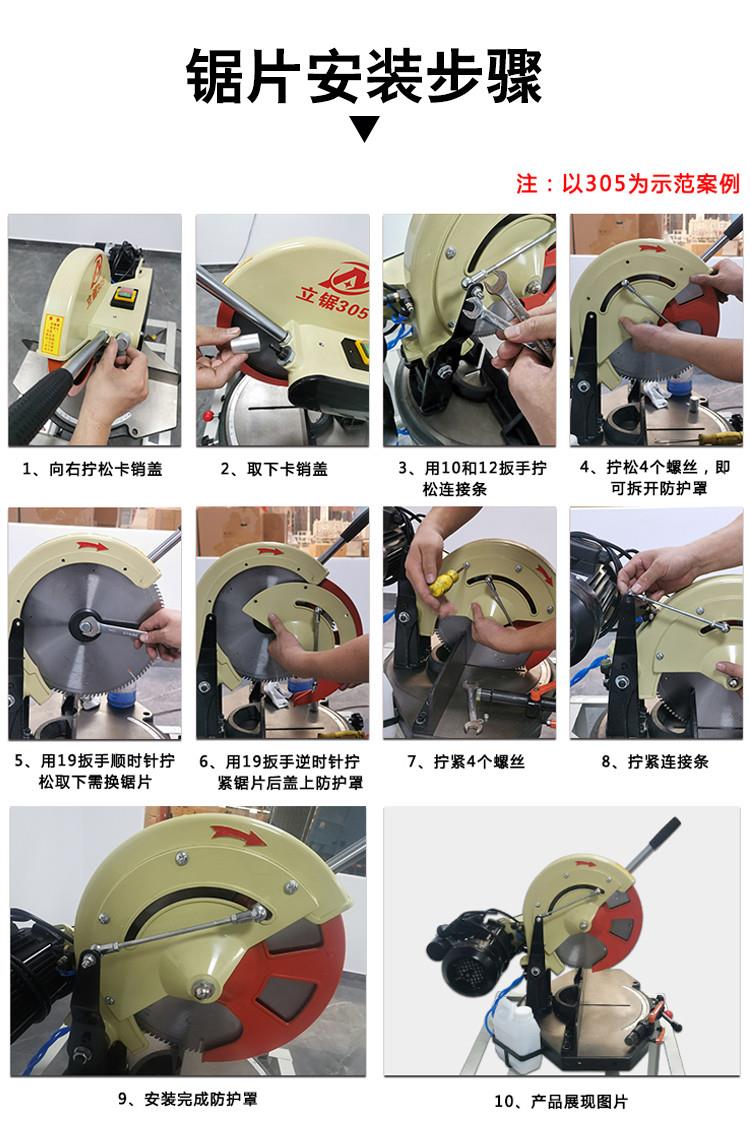 锯片安装步骤

注：以305为示范案例

立锯305

1、向右拧松卡销盖

2、取下卡销盖

3、用10和12扳手拧松连接条

4、拧松4个螺丝，即可拆开防护罩

5、用19扳手顺时针拧松取下需换锯片

6、用19扳手逆时针拧紧锯片后盖上防护罩

7、拧紧4个螺丝

8、拧紧连接条

9、安装完成防护罩

10、产品展现图片