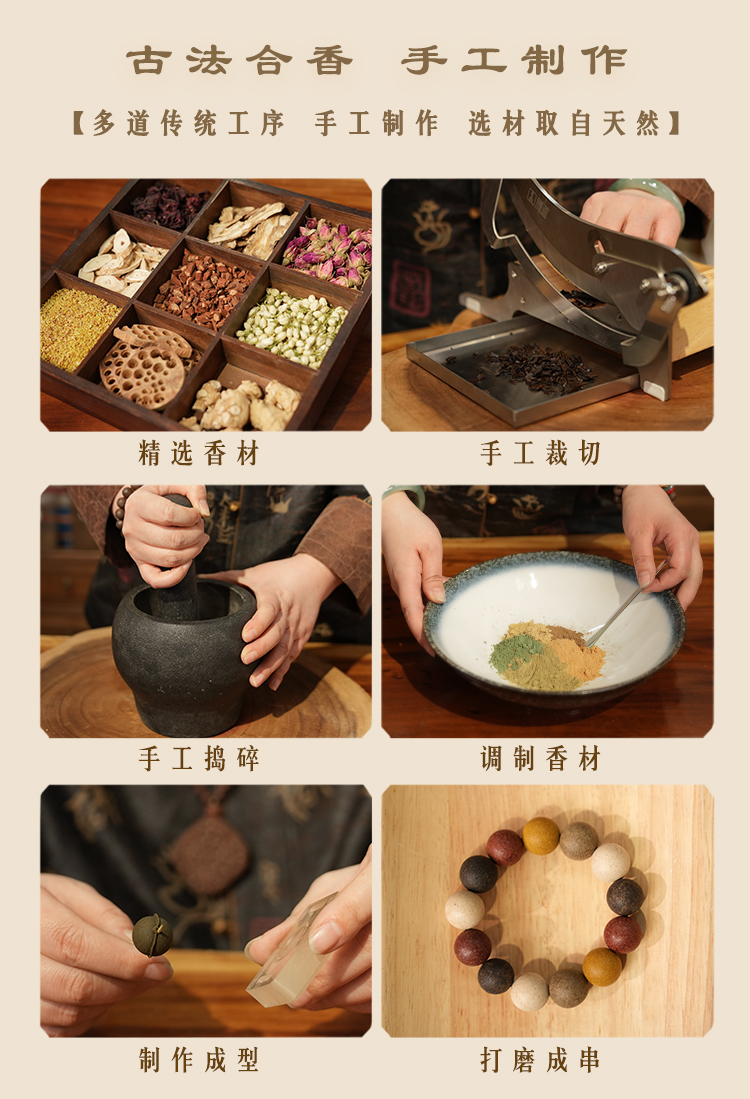 古法合香　手工制作

【多道传统工序　手工制作　选材取自天然】

精选香材

手工裁切

手工捣碎

调制香材

制作成型

打磨成串