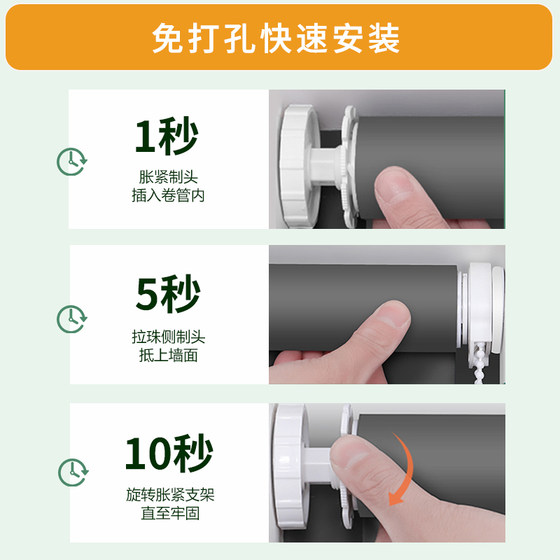 免打孔快速安装

1秒

胀紧制头
插入卷管内

5秒

拉珠侧制头
抵上墙面

10秒

旋转胀紧支架
直至牢固