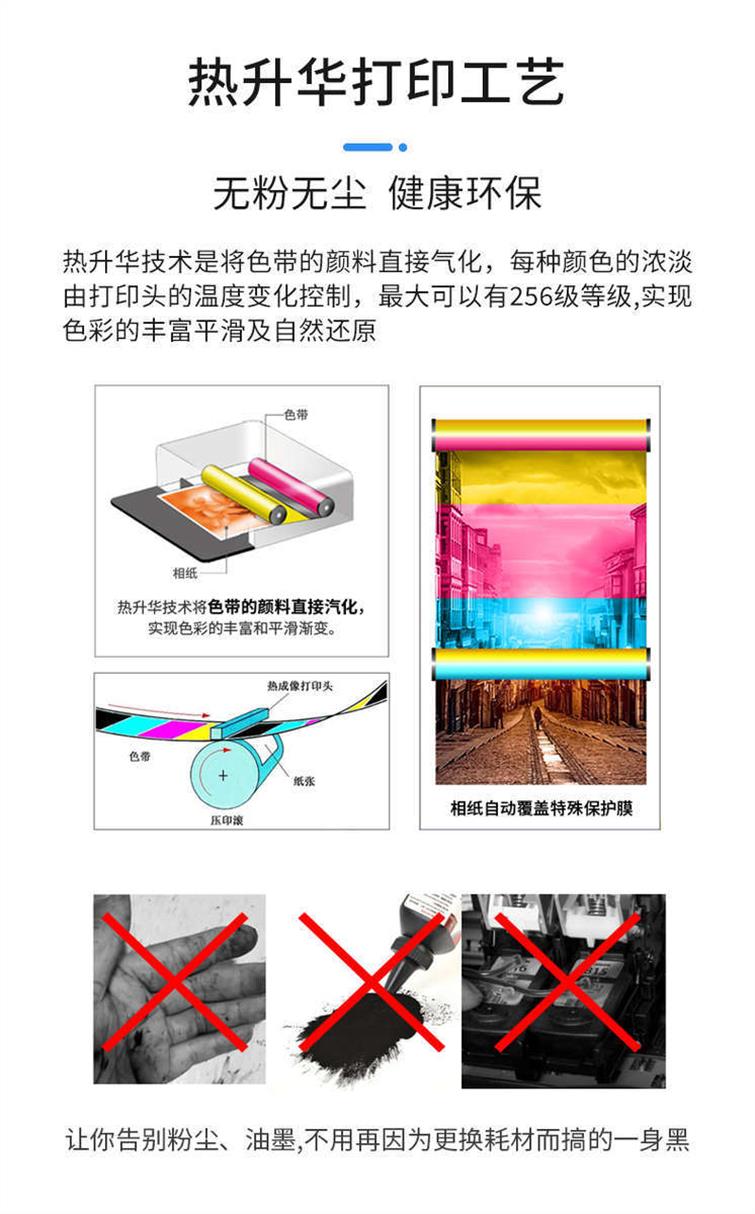 热升华打印工艺

无粉无尘 健康环保

热升华技术是将色带的颜料直接气化，每种颜色的浓淡由打印头的温度变化控制，最大可以有256级等级,实现色彩的丰富平滑及自然还原

色带

相纸

热升华技术将色带的颜料直接汽化，实现色彩的丰富和平滑渐变。

热成像打印头

色带

纸张

压印滚

相纸自动覆盖特殊保护膜

让你告别粉尘、油墨,不用再因为更换耗材而搞的一身黑