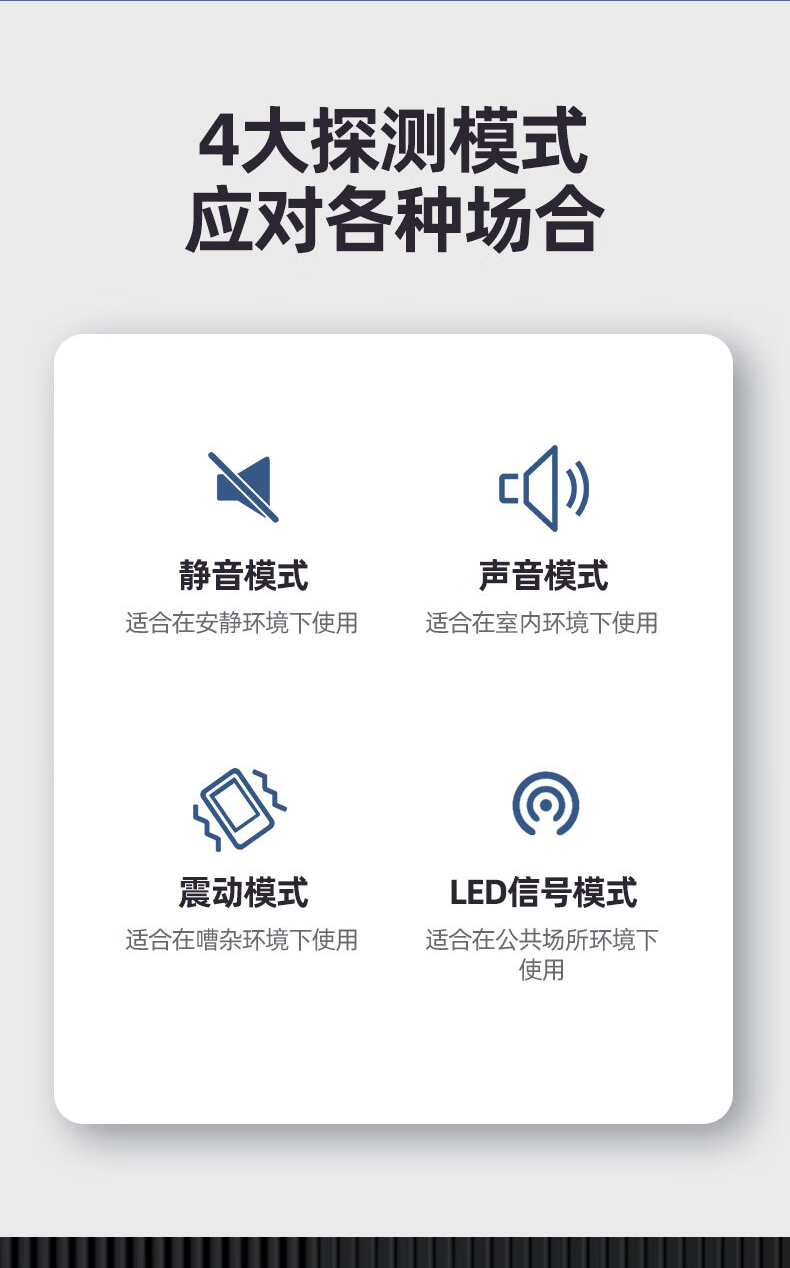 4大探测模式
应对各种场合

静音模式
适合在安静环境下使用

声音模式
适合在室内环境下使用

震动模式
适合在嘈杂环境下使用

LED信号模式
适合在公共场所环境下使用