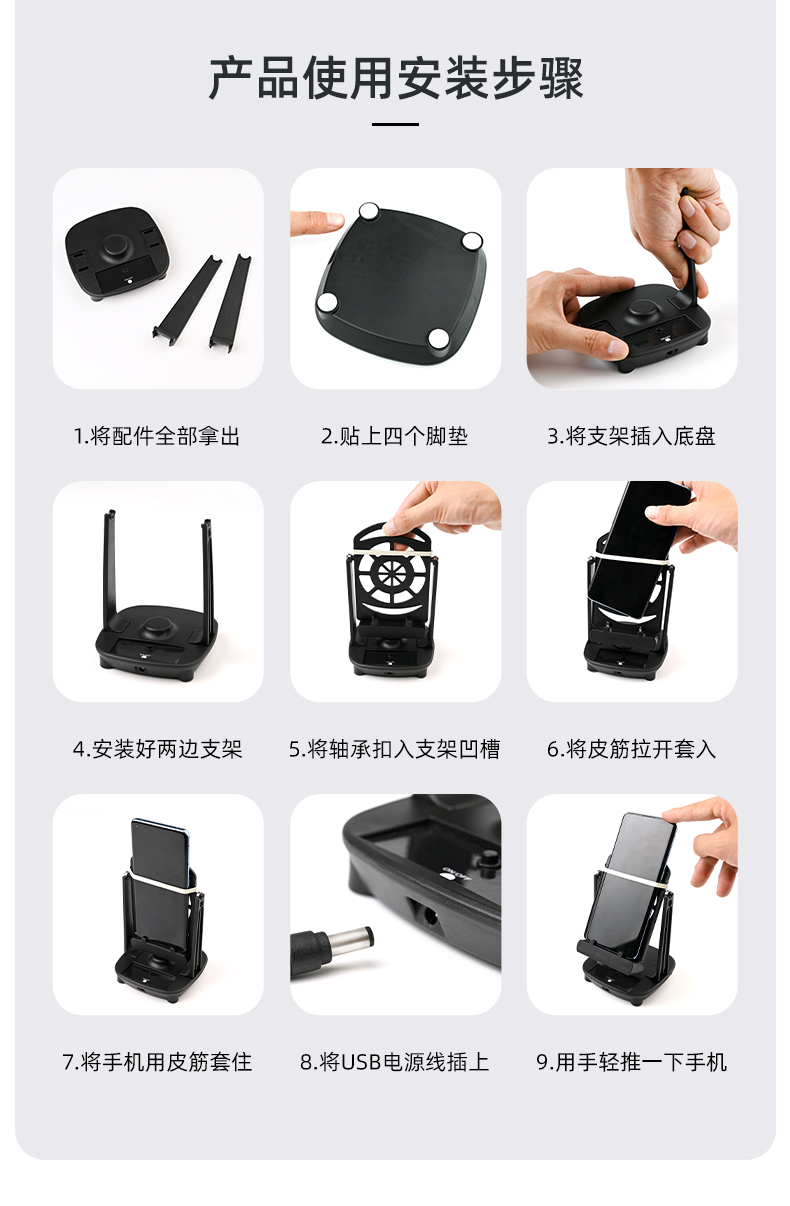 产品使用安装步骤

1.将配件全部拿出

2.贴上四个脚垫

3.将支架插入底盘

4.安装好两边支架

5.将轴承扣入支架凹槽

6.将皮筋拉开套入

7.将手机用皮筋套住

8.将USB电源线插上

9.用手轻推一下手机