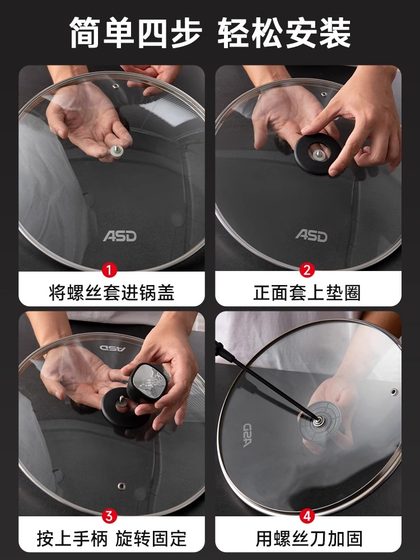 简单四步 轻松安装

ASD

1
将螺丝套进锅盖

ASD

2
正面套上垫圈

ASD

3
按上手柄 旋转固定

ASD

4
用螺丝刀加固