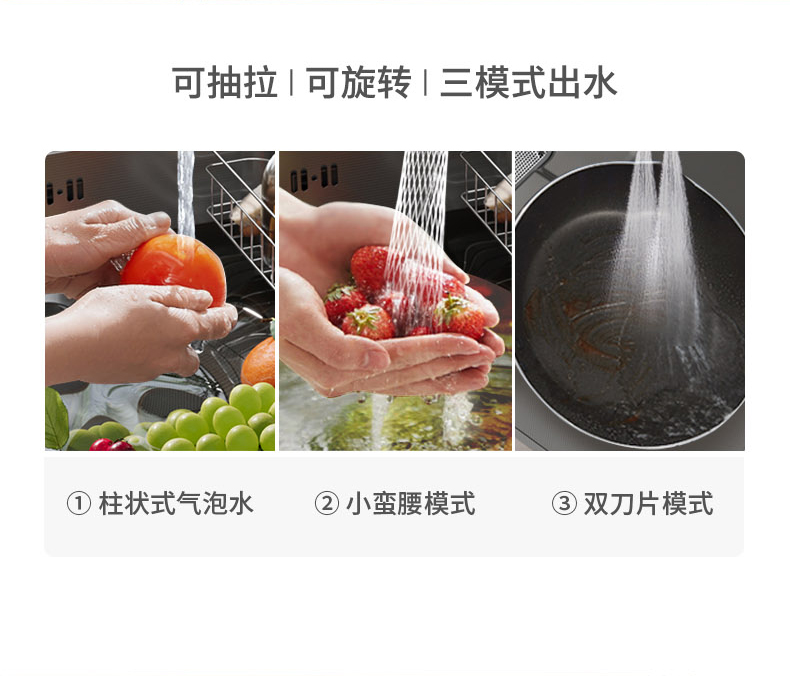 可抽拉 | 可旋转 | 三模式出水

① 柱状式气泡水

② 小蛮腰模式

③ 双刀片模式