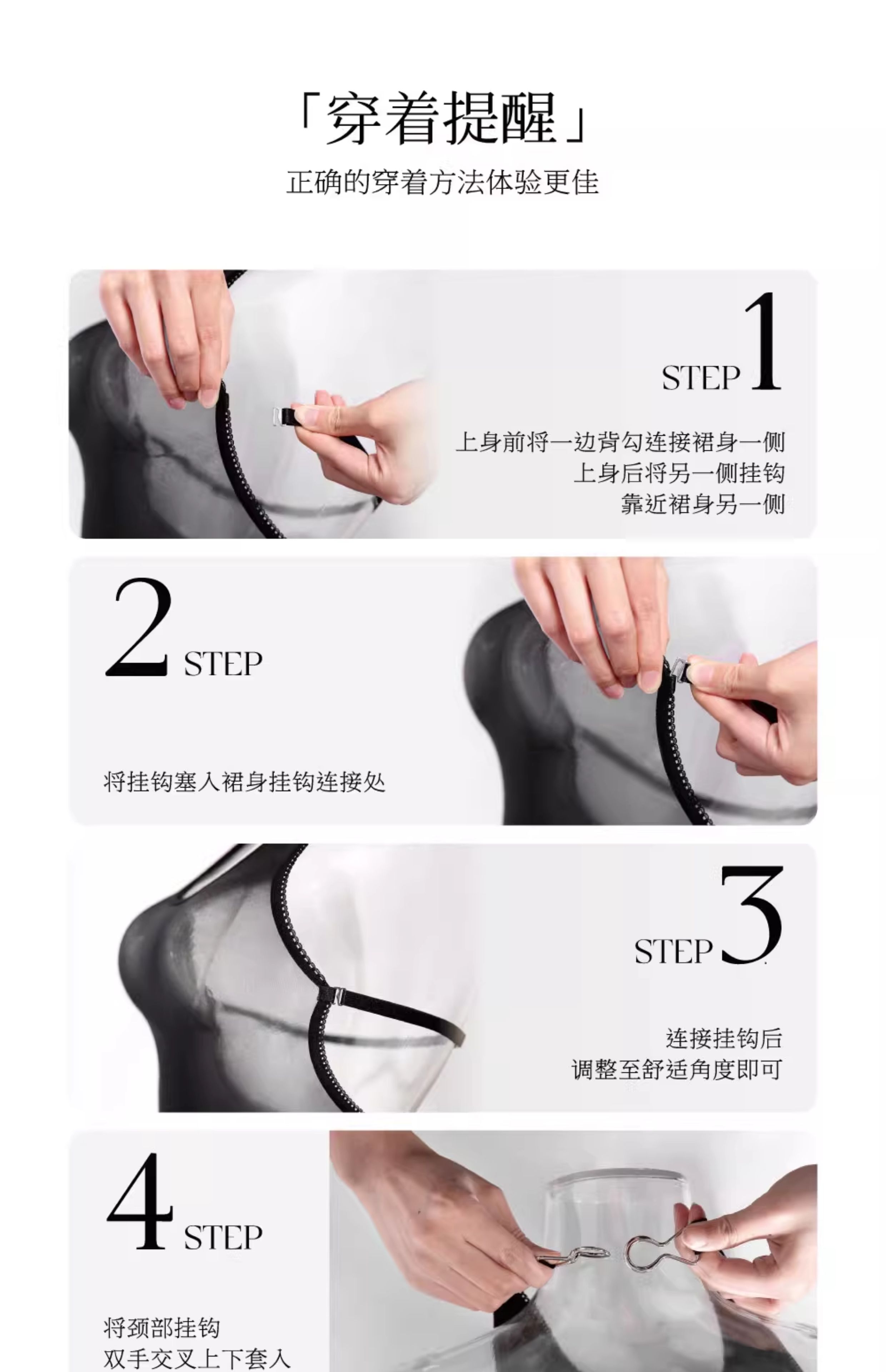 「穿着提醒」
正确的穿着方法体验更佳

STEP 1
上身前将一边背勾连接裙身一侧
上身后将另一侧挂钩
靠近裙身另一侧

2 STEP
将挂钩塞入裙身挂钩连接处

STEP 3
连接挂钩后
调整至舒适角度即可

4 STEP
将颈部挂钩
双手交叉上下套入