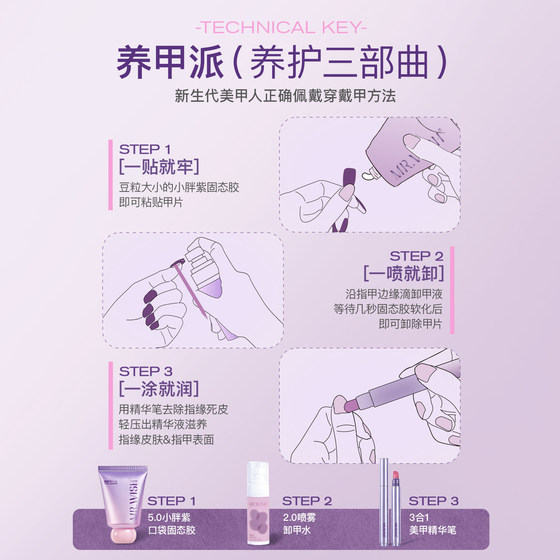 -TECHNICAL KEY-

养甲派（养护三部曲）

新生代美甲人正确佩戴穿戴甲方法

STEP 1
[一贴就牢]
豆粒大小的小胖紫固态胶
即可粘贴甲片

MR.WISH

STEP 2
[一喷就卸]
沿指甲边缘滴卸甲液
等待几秒固态胶软化后
即可卸除甲片

STEP 3
[一涂就润]
用精华笔去除指缘死皮
轻压出精华液滋养
指缘皮肤&指甲表面

MR.WISH

STEP 1
5.0小胖紫
口袋固态胶

STEP 2
2.0喷雾
卸甲水

STEP 3
3合1
美甲精华笔