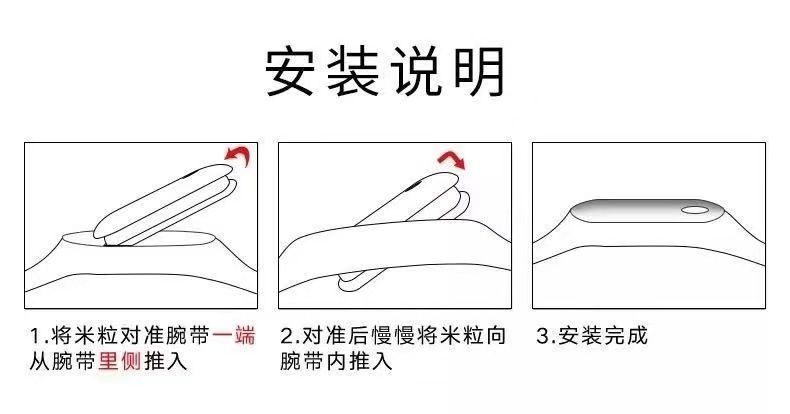 安装说明

1.将米粒对准腕带一端从腕带里侧推入

2.对准后慢慢将米粒向腕带内推入

3.安装完成