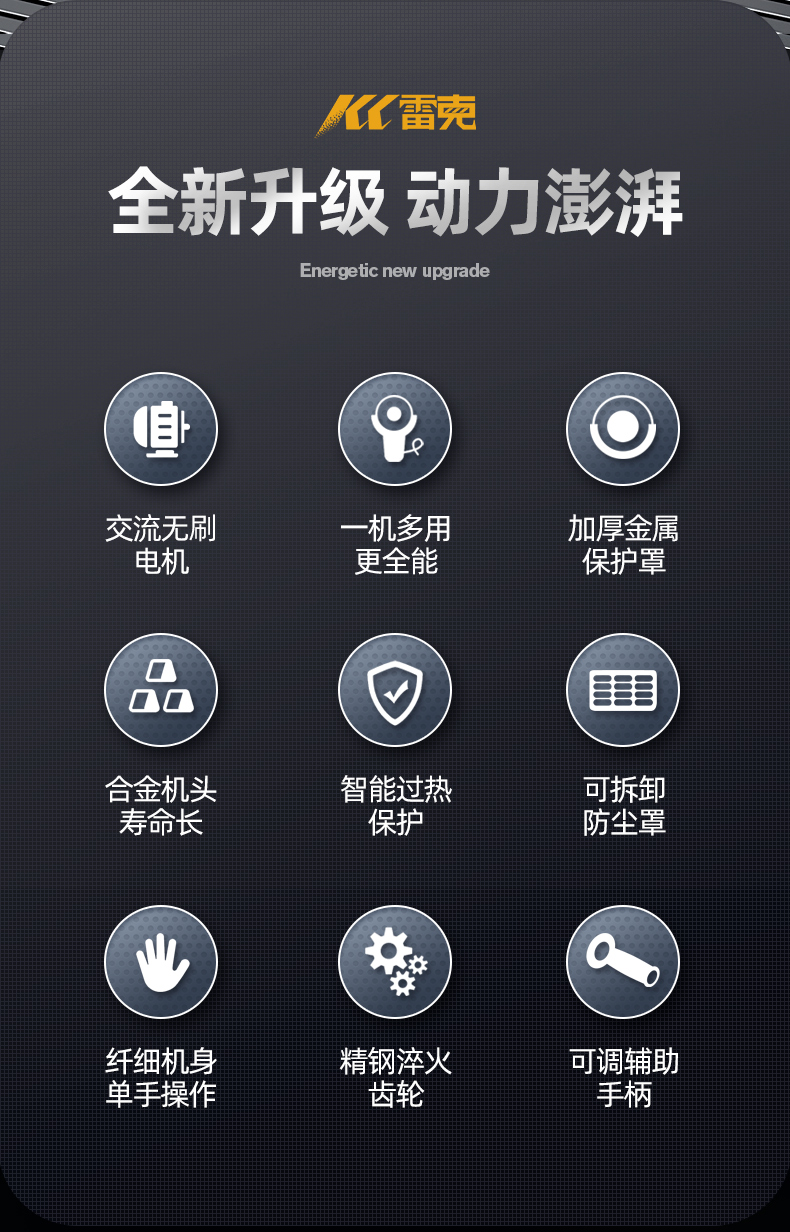 雷克

全新升级 动力澎湃

Energetic new upgrade

交流无刷
电机

一机多用
更全能

加厚金属
保护罩

合金机头
寿命长

智能过热
保护

可拆卸
防尘罩

纤细机身
单手操作

精钢淬火
齿轮

可调辅助
手柄