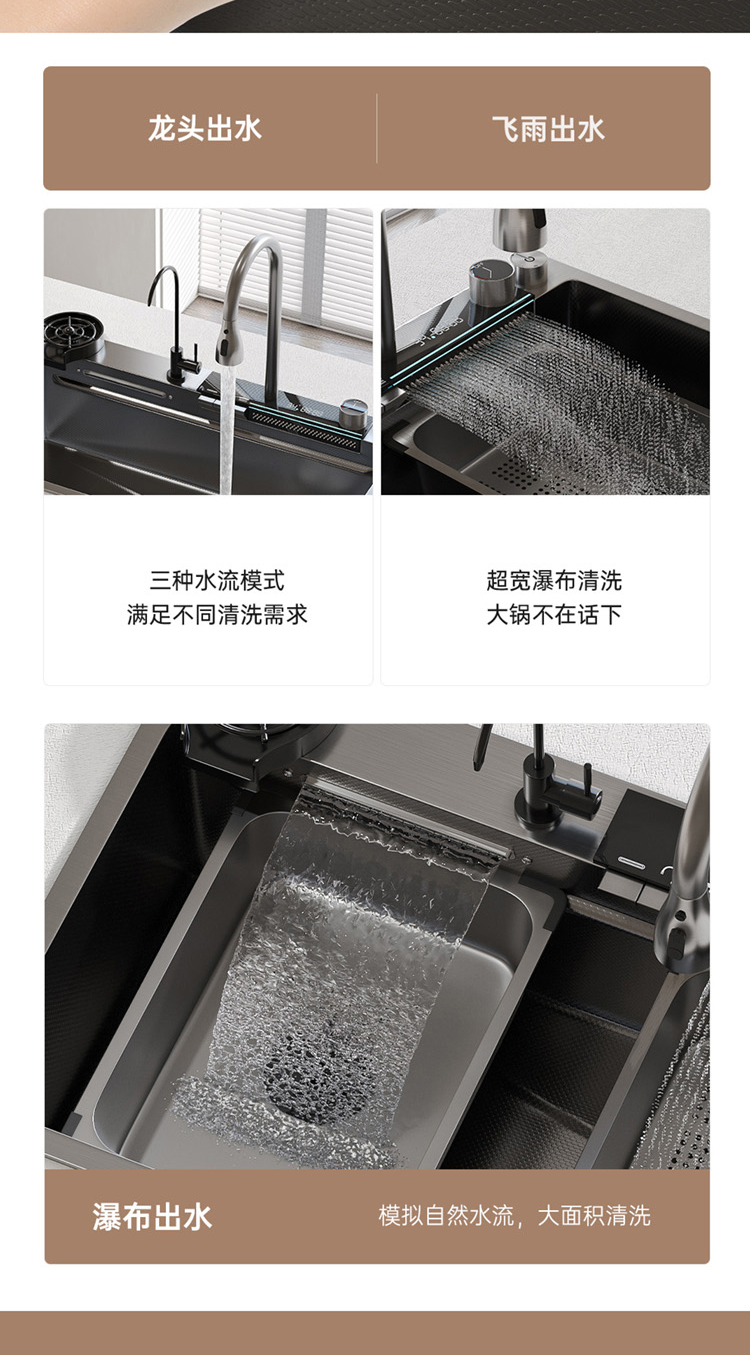 龙头出水

飞雨出水

三种水流模式
满足不同清洗需求

超宽瀑布清洗
大锅不在话下

瀑布出水

模拟自然水流，大面积清洗