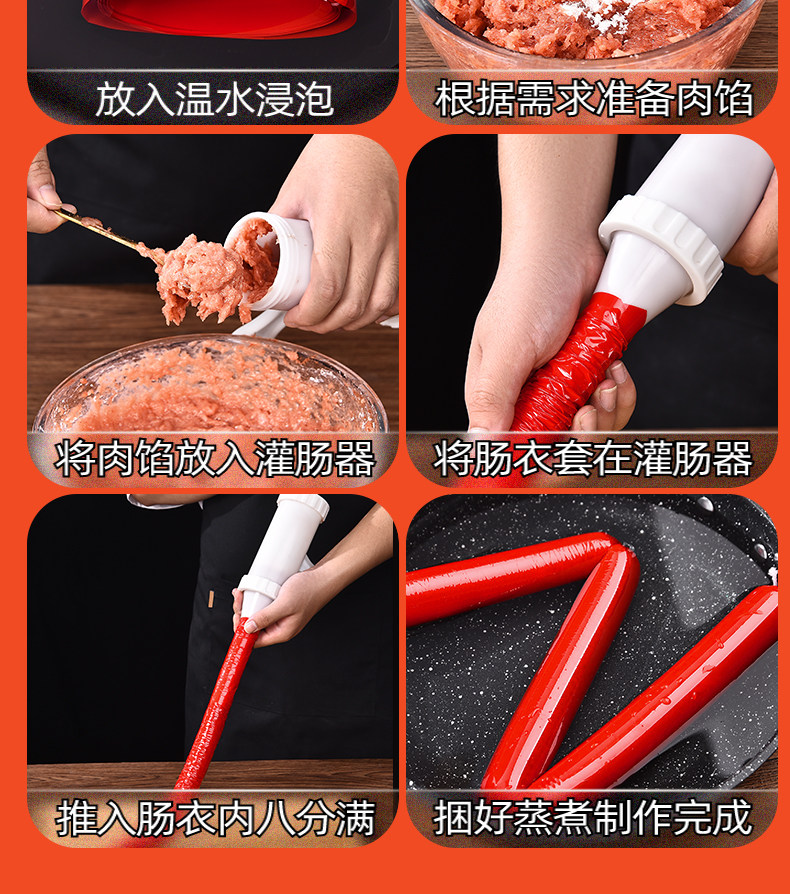 放入温水浸泡

根据需求准备肉馅

将肉馅放入灌肠器

将肠衣套在灌肠器

推入肠衣内八分满

捆好蒸煮制作完成