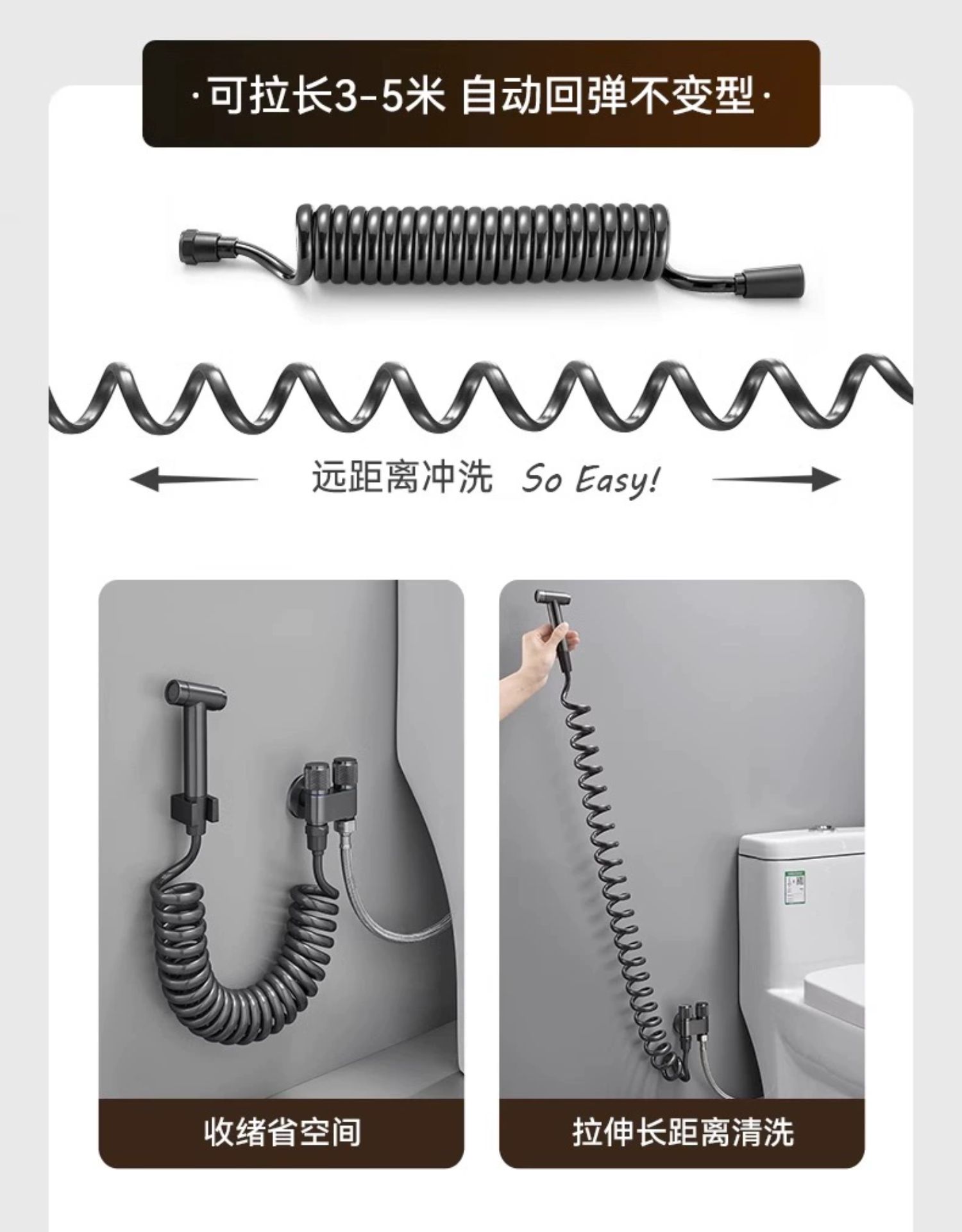 ·可拉长3-5米 自动回弹不变型·

远距离冲洗 So Easy!

收绪省空间

拉伸长距离清洗