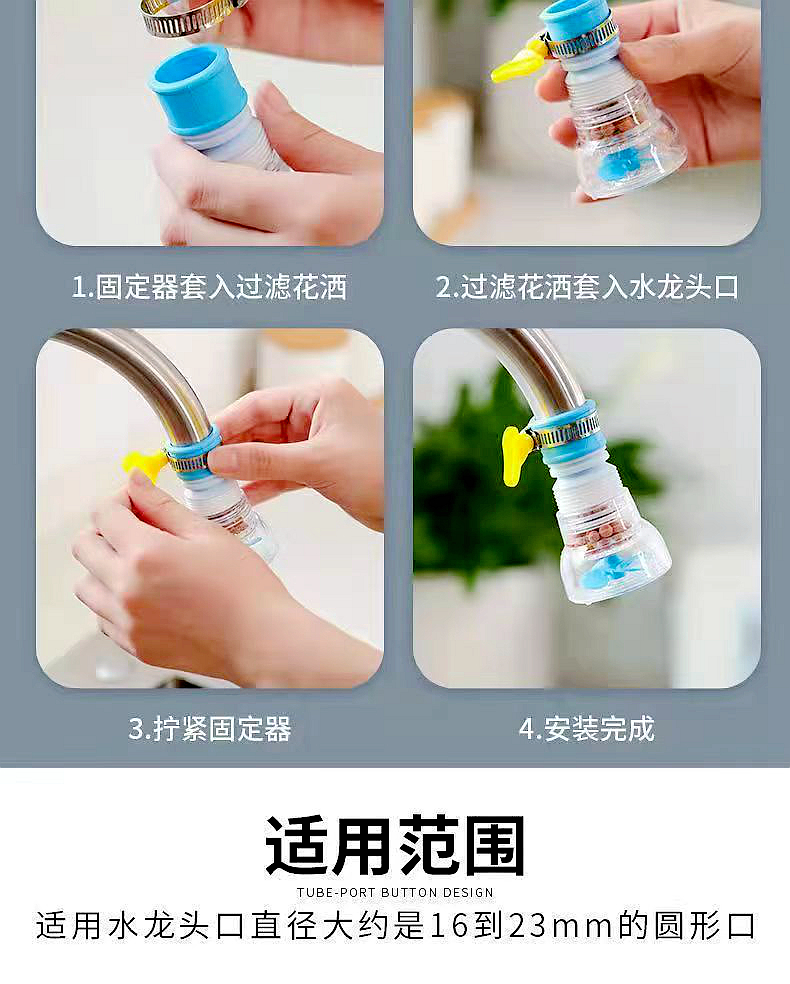 1.固定器套入过滤花洒

2.过滤花洒套入水龙头口

3.拧紧固定器

4.安装完成

适用范围

TUBE-PORT BUTTON DESIGN

适用水龙头口直径大约是16到23mm的圆形口