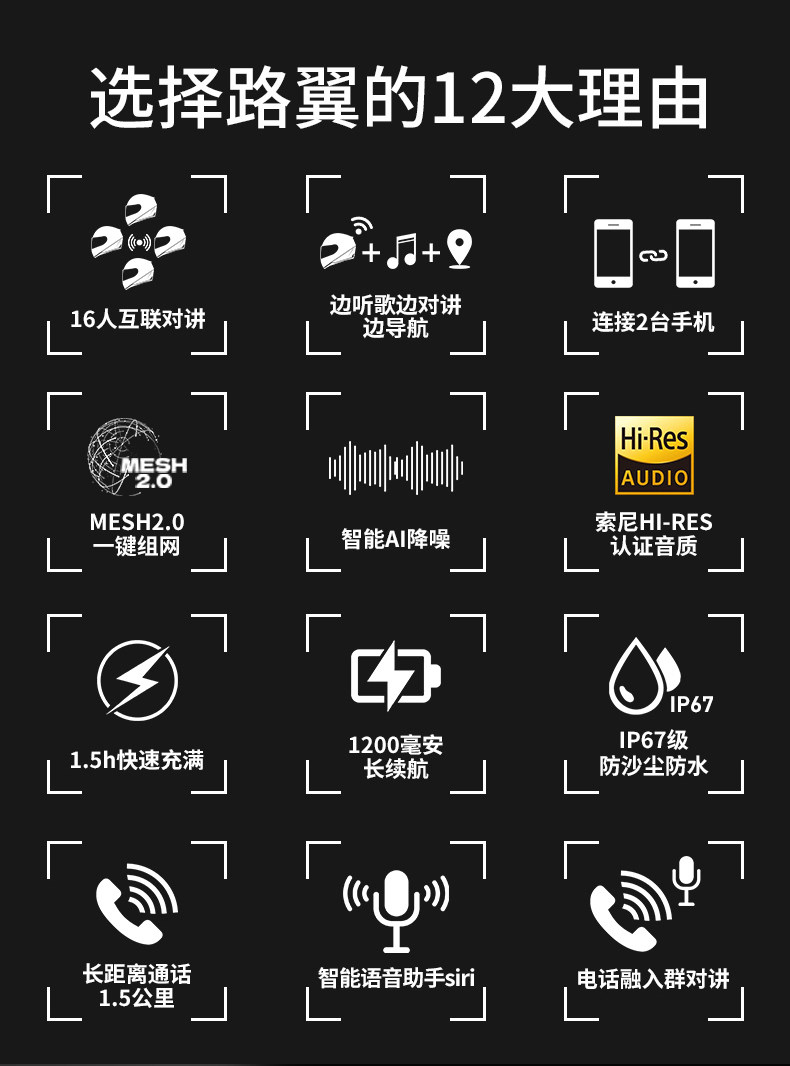 选择路翼的12大理由

16人互联对讲

边听歌边对讲
边导航

连接2台手机

MESH
2.0

MESH2.0
一键组网

智能AI降噪

Hi-Res
AUDIO

索尼HI-RES
认证音质

1.5h快速充满

1200毫安
长续航

IP67

IP67级
防沙尘防水

长距离通话
1.5公里

智能语音助手siri

电话融入群对讲