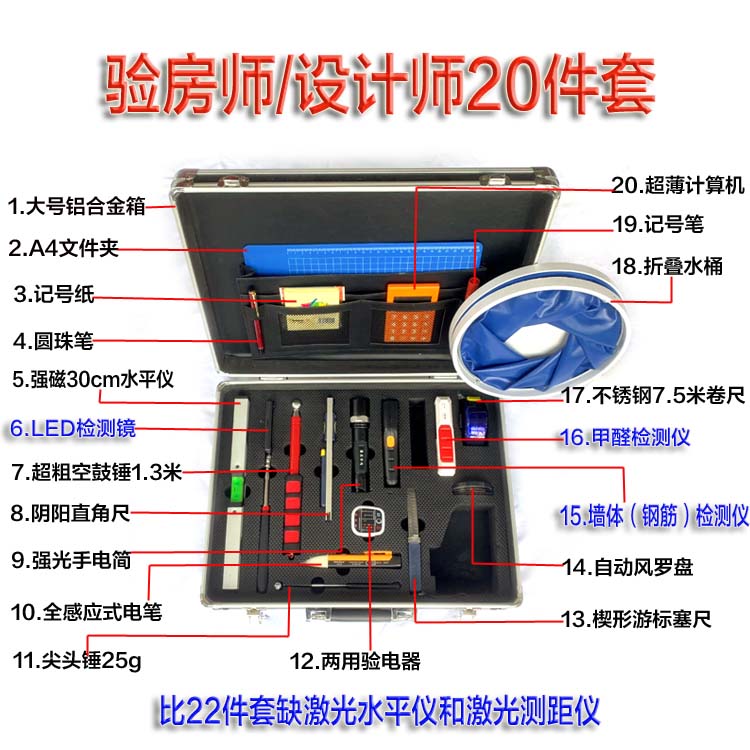 验房师/设计师20件套

1.大号铝合金箱
2.A4文件夹
3.记号纸
4.圆珠笔
5.强磁30cm水平仪
6.LED检测镜
7.超粗空鼓锤1.3米
8.阴阳直角尺
9.强光手电筒
10.全感应式电笔
11.尖头锤25g
12.两用验电器
13.楔形游标塞尺
14.自动风罗盘
15.墙体（钢筋）检测仪
16.甲醛检测仪
17.不锈钢7.5米卷尺
18.折叠水桶
19.记号笔
20.超薄计算机

比22件套缺激光水平仪和激光测距仪