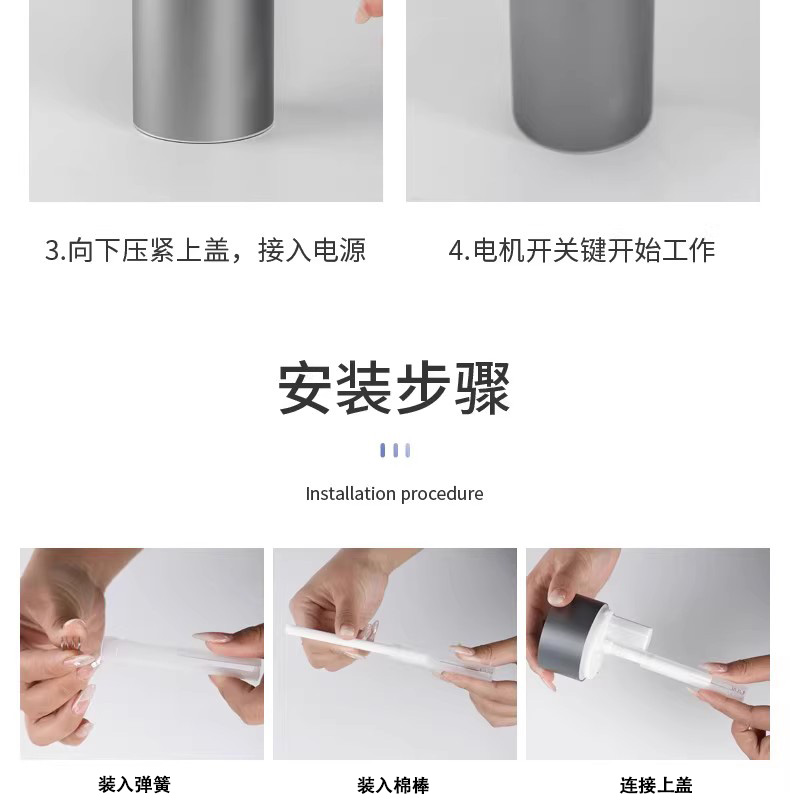 3.向下压紧上盖，接入电源

4.电机开关键开始工作

安装步骤

Installation procedure

装入弹簧

装入棉棒

连接上盖