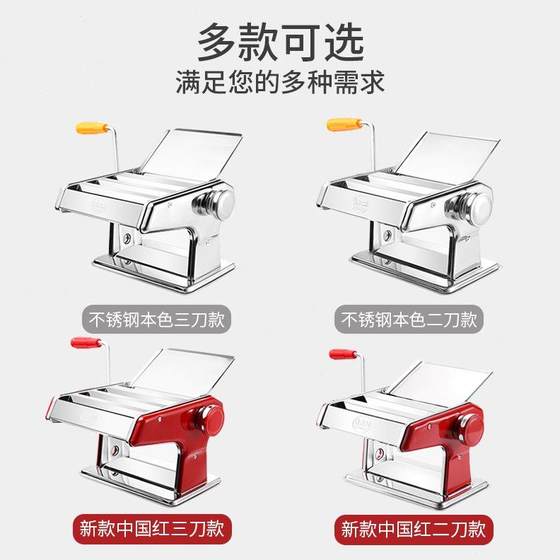 多款可选
满足您的多种需求

不锈钢本色三刀款

不锈钢本色二刀款

新款中国红三刀款

新款中国红二刀款