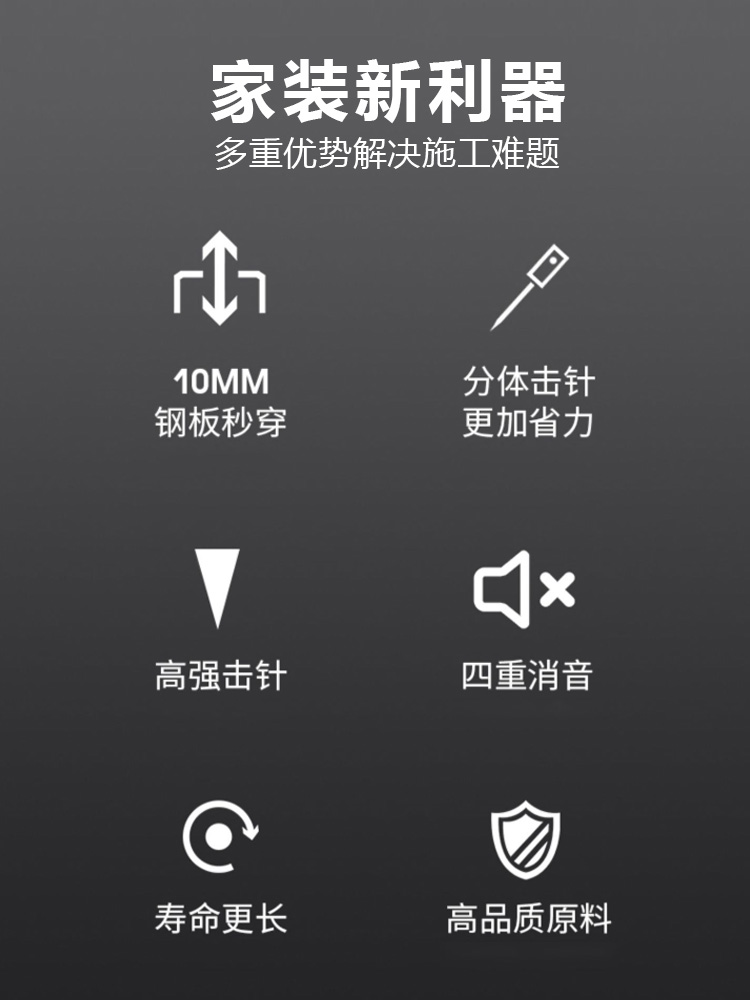 家装新利器
多重优势解决施工难题

10MM
钢板秒穿

分体击针
更加省力

高强击针

四重消音

寿命更长

高品质原料