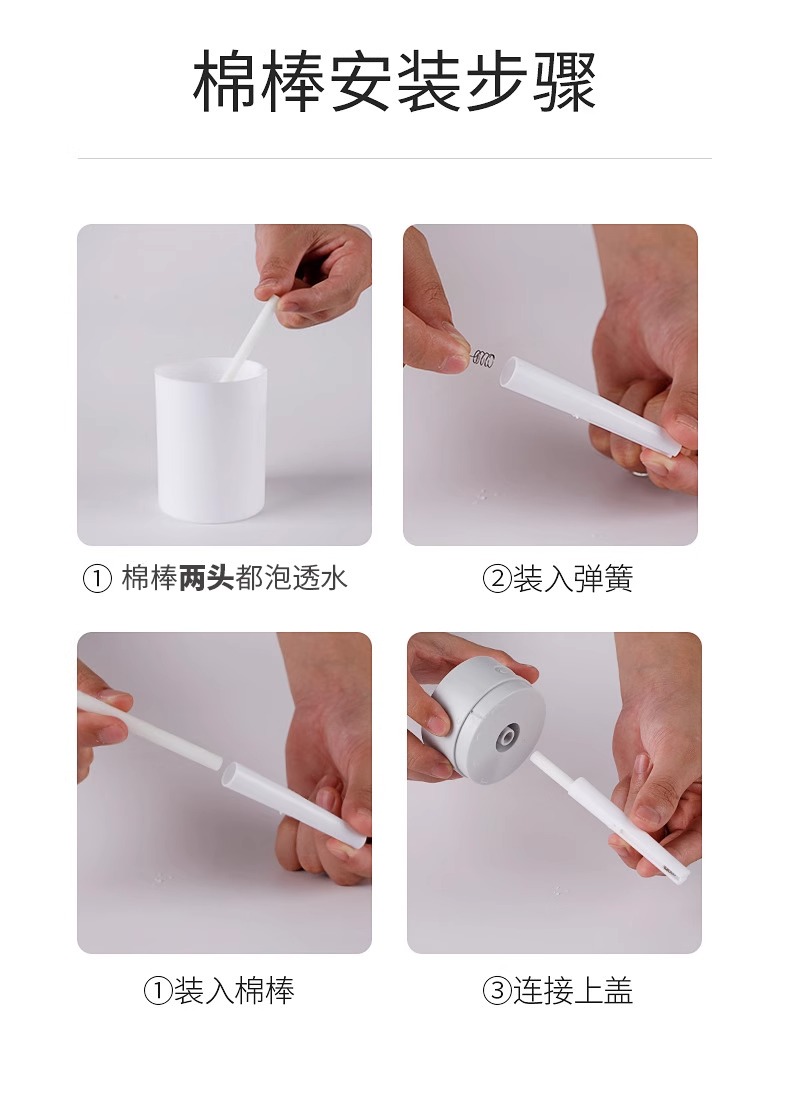 棉棒安装步骤

① 棉棒两头都泡透水

②装入弹簧

①装入棉棒

③连接上盖