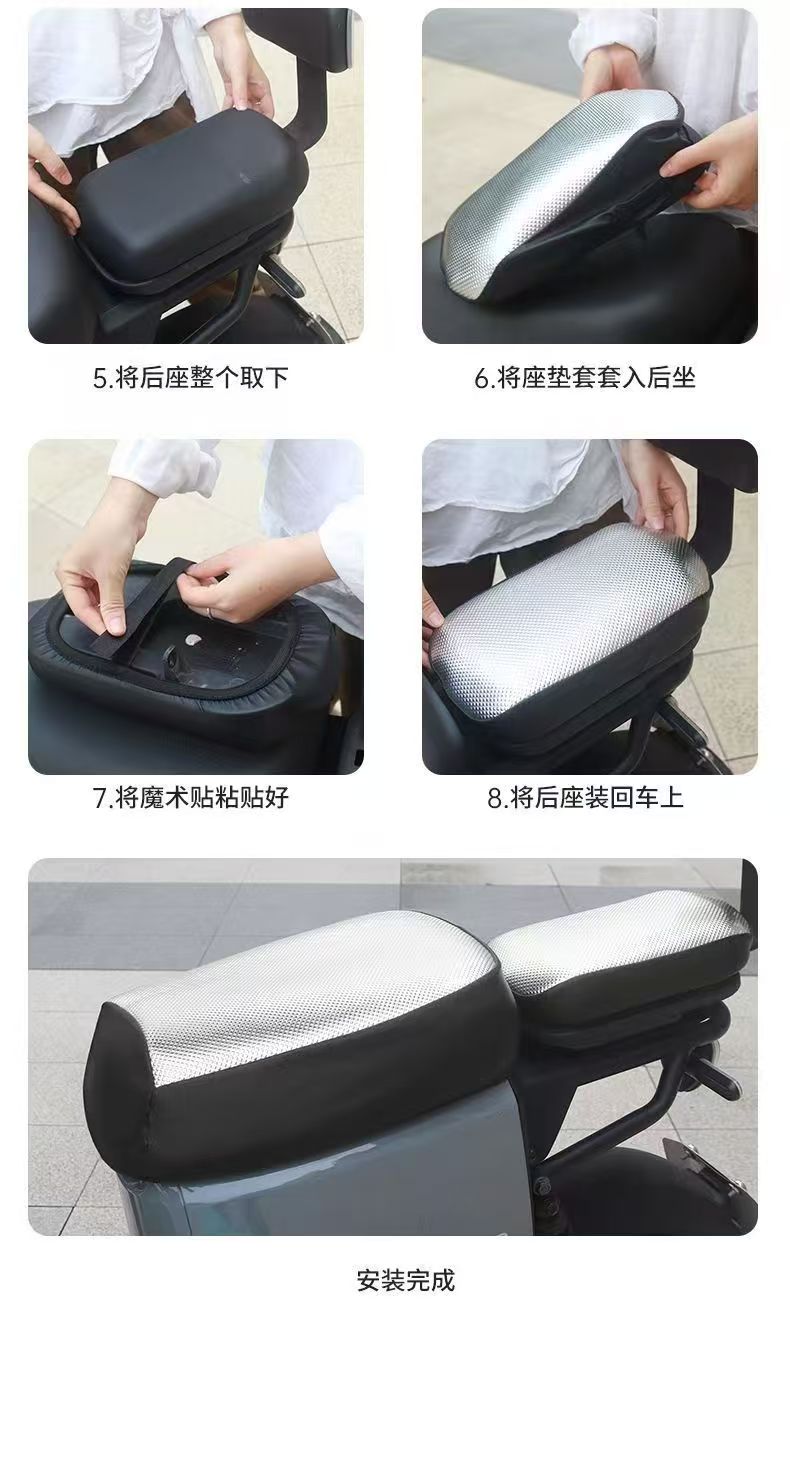 5.将后座整个取下

6.将座垫套套入后坐

7.将魔术贴粘贴好

8.将后座装回车上

安装完成