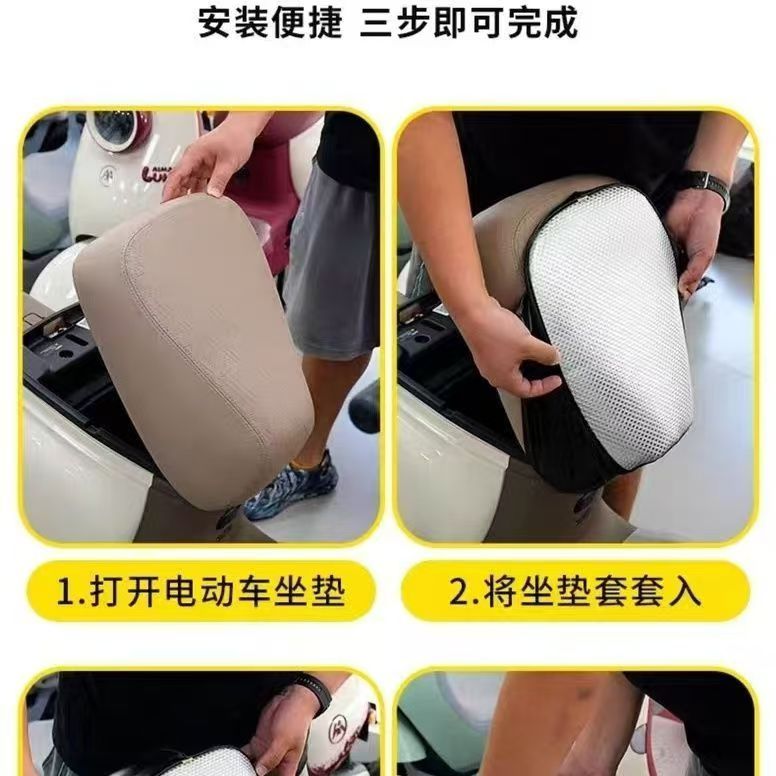 安装便捷 三步即可完成

1.打开电动车坐垫

2.将坐垫套套入