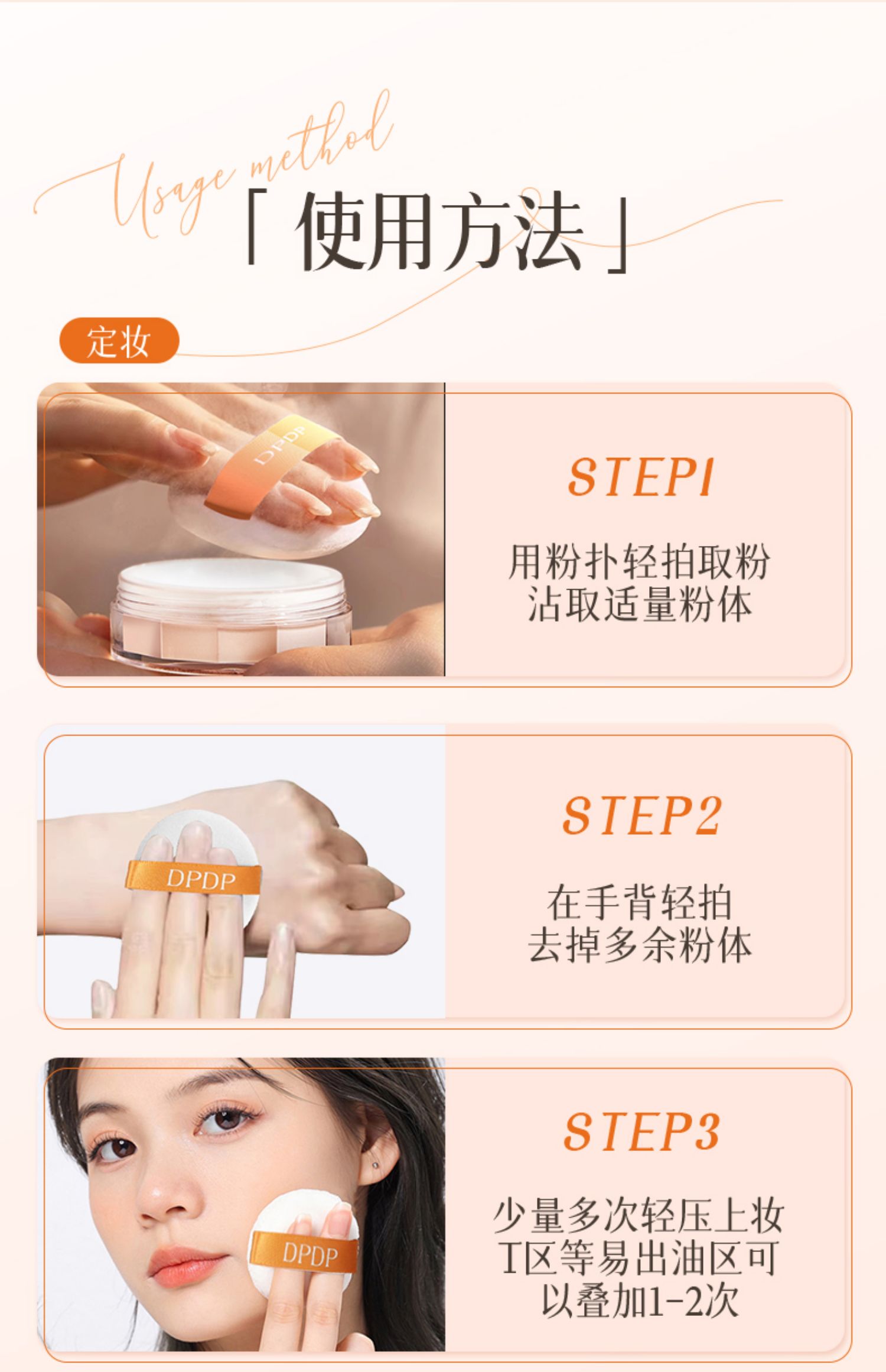 Usage method
「使用方法」

定妆

DPDP

STEP1

用粉扑轻拍取粉
沾取适量粉体

DPDP

STEP2

在手背轻拍
去掉多余粉体

DPDP

STEP3

少量多次轻压上妆
T区等易出油区可
以叠加1-2次