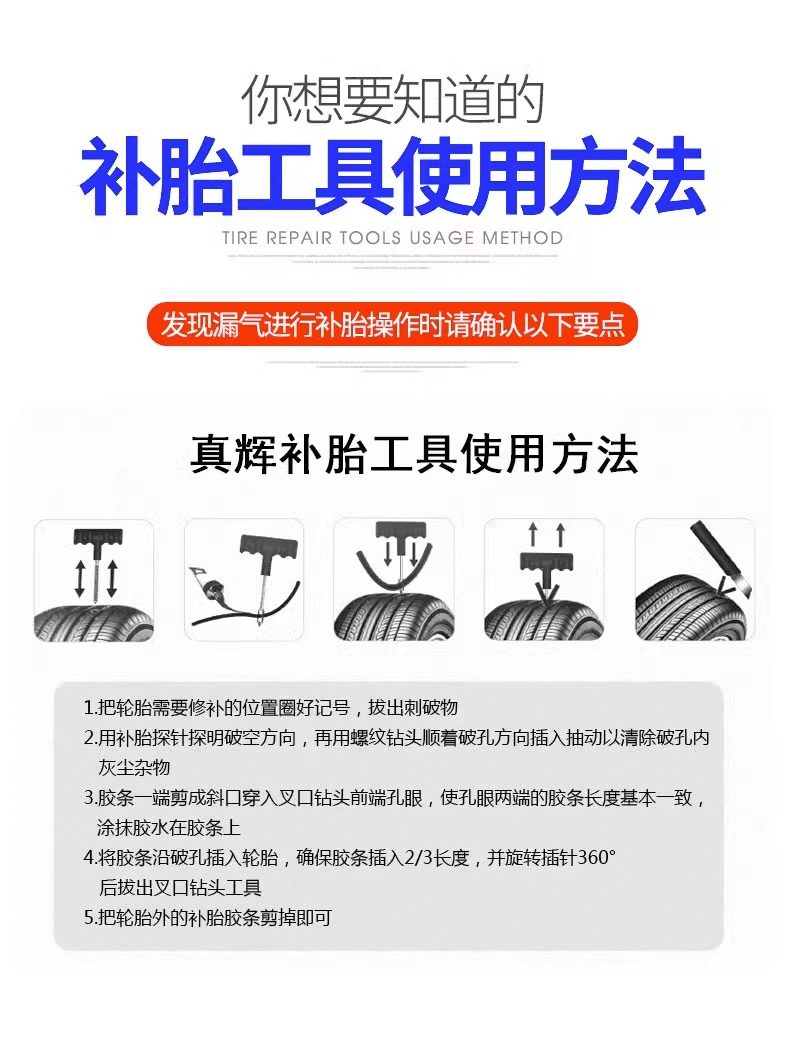 你想要知道的
补胎工具使用方法
TIRE REPAIR TOOLS USAGE METHOD

发现漏气进行补胎操作时请确认以下要点

真辉补胎工具使用方法

1.把轮胎需要修补的位置圈好记号，拔出刺破物
2.用补胎探针探明破空方向，再用螺纹钻头顺着破孔方向插入抽动以清除破孔内灰尘杂物
3.胶条一端剪成斜口穿入叉口钻头前端孔眼，使孔眼两端的胶条长度基本一致，涂抹胶水在胶条上
4.将胶条沿破孔插入轮胎，确保胶条插入2/3长度，并旋转插针360°后拔出叉口钻头工具
5.把轮胎外的补胎胶条剪掉即可