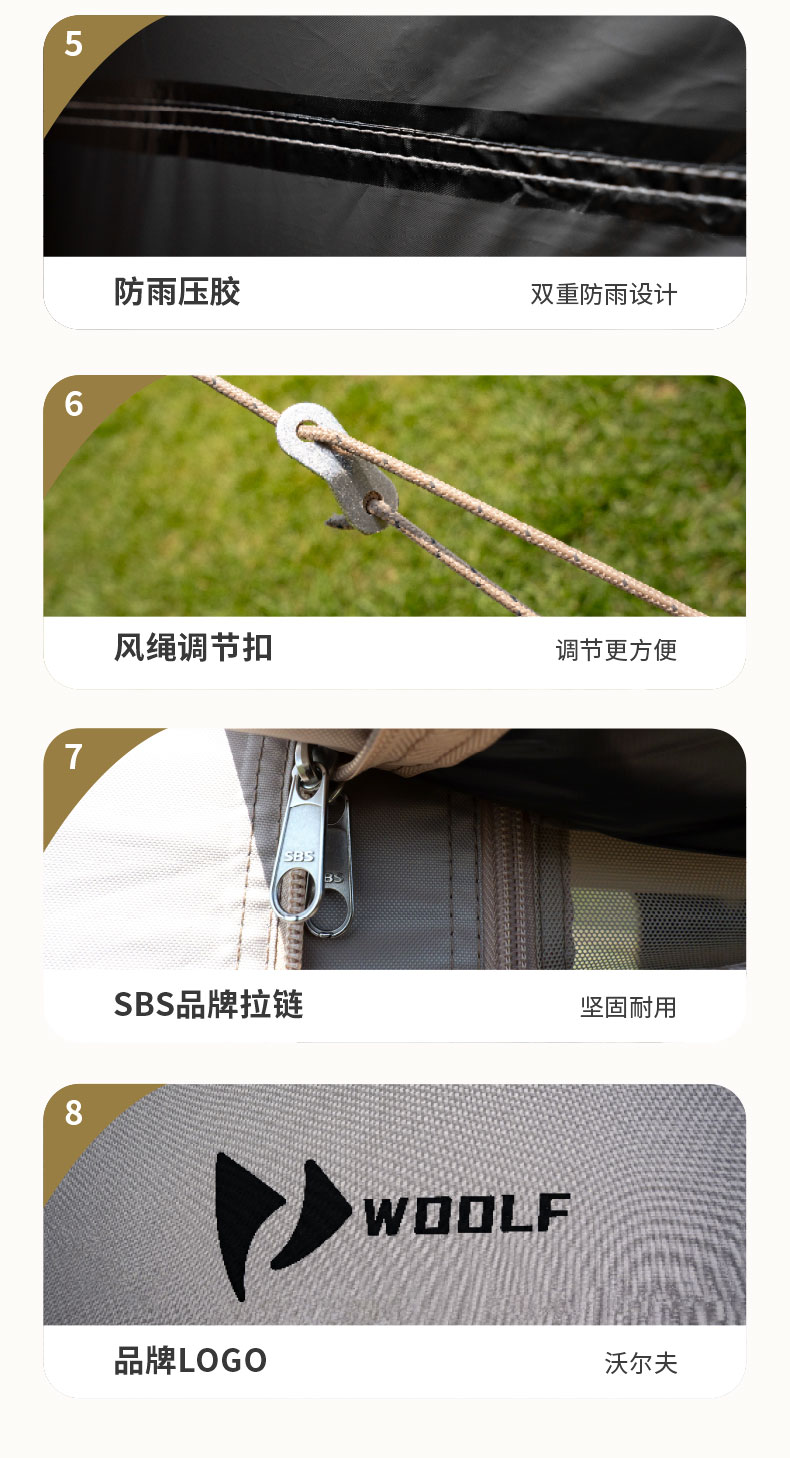 5

防雨压胶

双重防雨设计

6

风绳调节扣

调节更方便

7

SBS

SBS

SBS品牌拉链

坚固耐用

8

WOOLF

品牌LOGO

沃尔夫