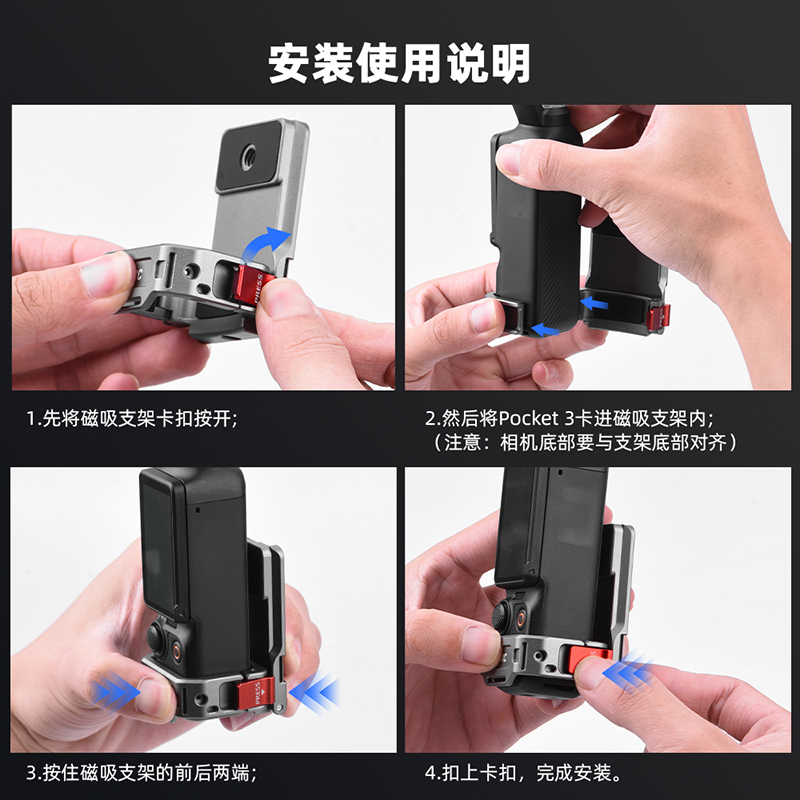 安装使用说明

PRESS

1.先将磁吸支架卡扣按开；

2.然后将Pocket 3卡进磁吸支架内；
（注意：相机底部要与支架底部对齐）

PRESS

3.按住磁吸支架的前后两端；

4.扣上卡扣，完成安装。