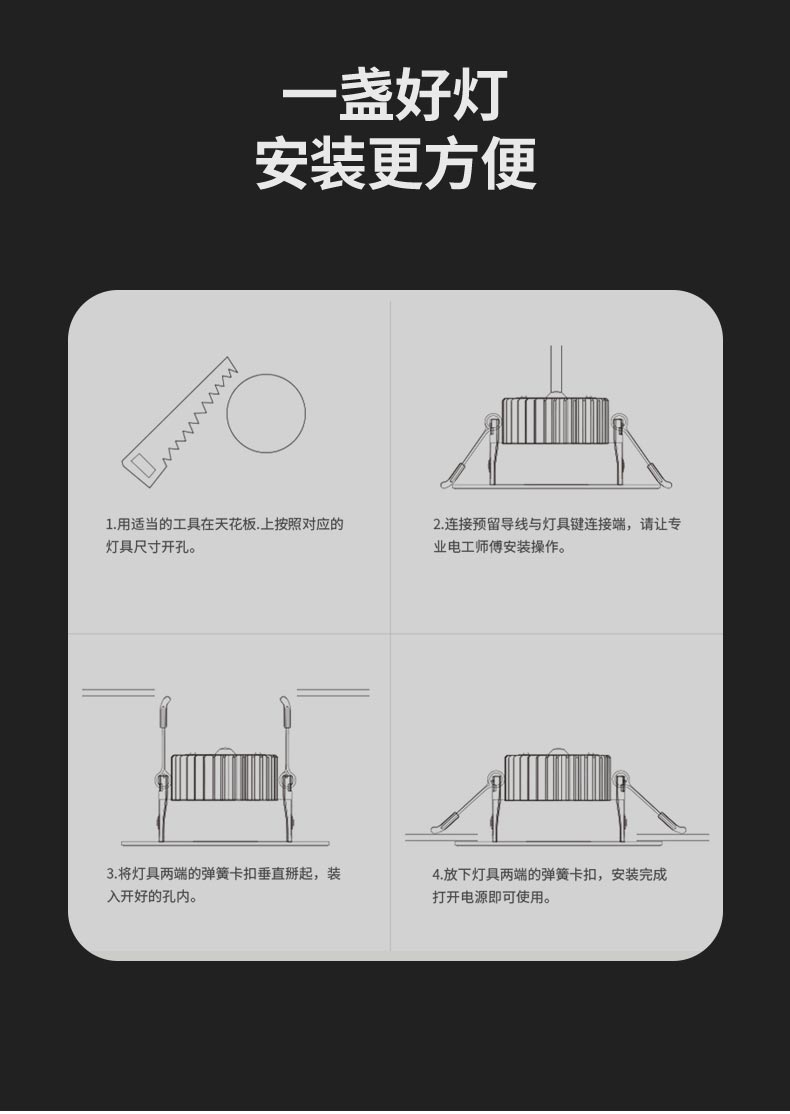 一盏好灯
安装更方便

1.用适当的工具在天花板.上按照对应的灯具尺寸开孔。

2.连接预留导线与灯具键连接端，请让专业电工师傅安装操作。

3.将灯具两端的弹簧卡扣垂直掰起，装入开好的孔内。

4.放下灯具两端的弹簧卡扣，安装完成打开电源即可使用。