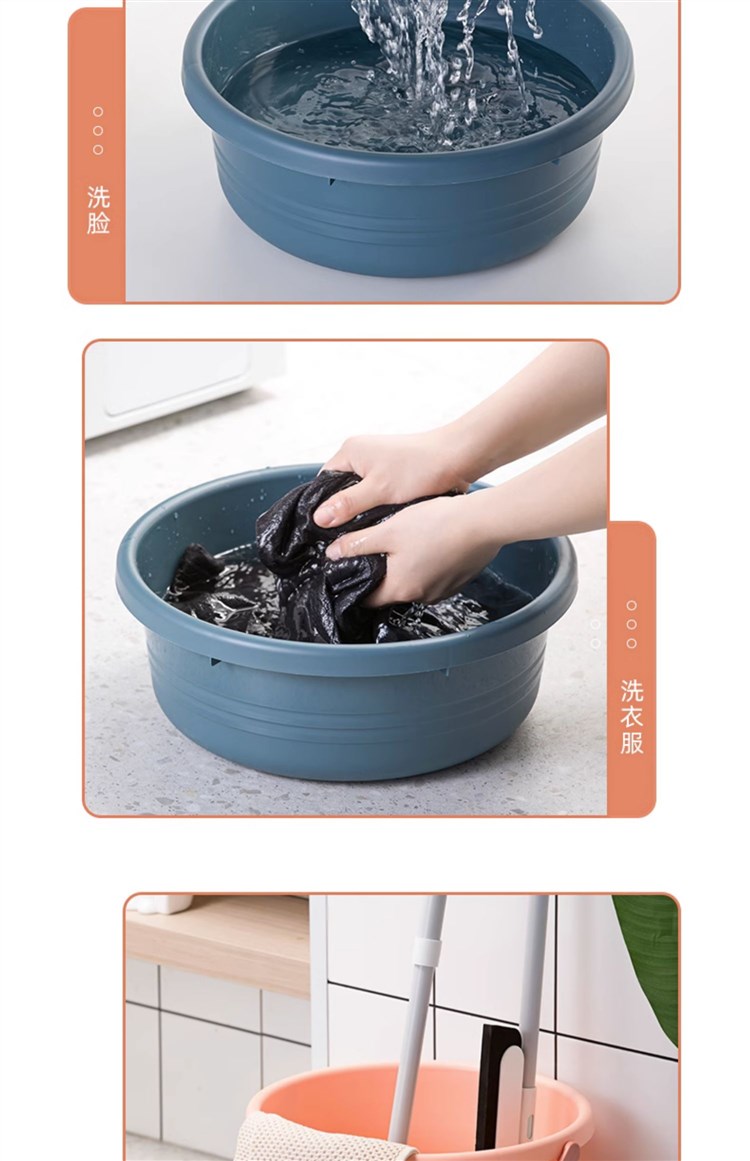 洗脸

洗衣服