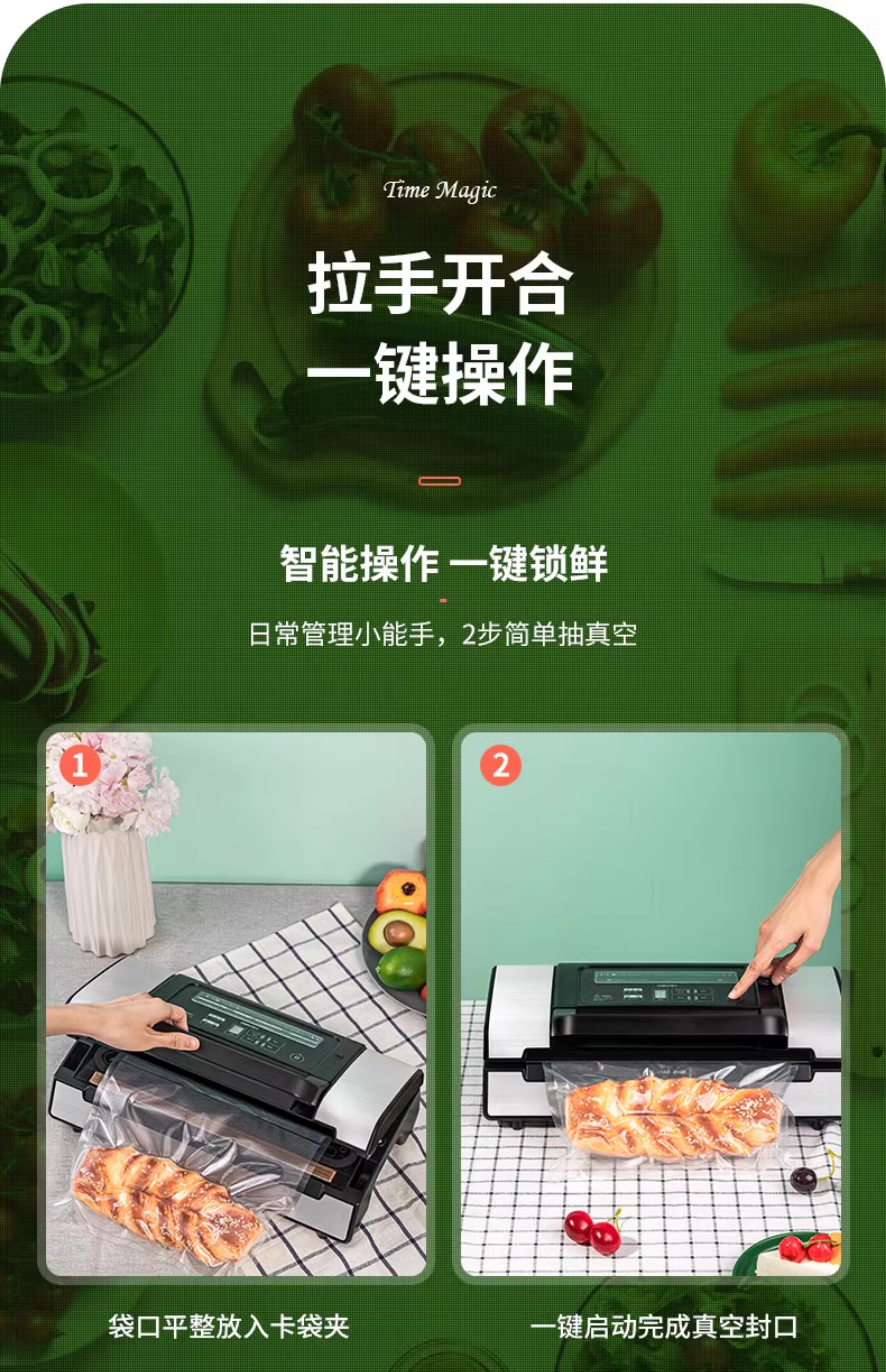 Time Magic

拉手开合
一键操作

智能操作 一键锁鲜

日常管理小能手，2步简单抽真空

1

2

袋口平整放入卡袋夹

一键启动完成真空封口